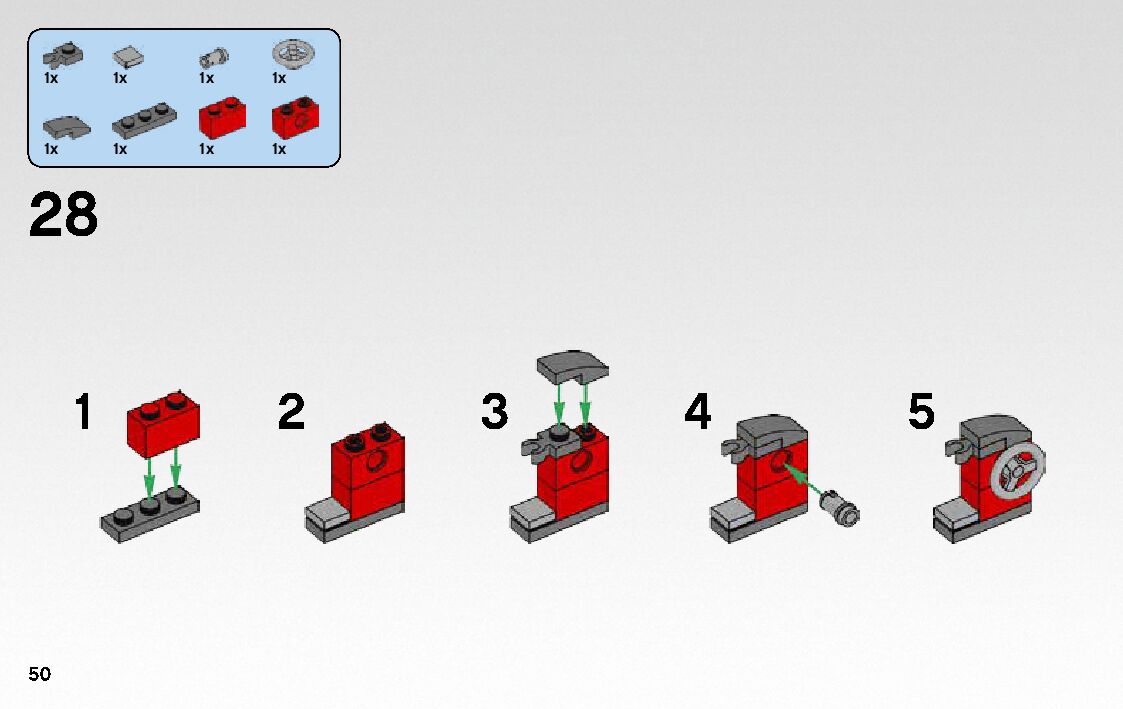 1x 1x 1x 1x
1x 1x 1x 1x

28

1

2

3

4

5

50