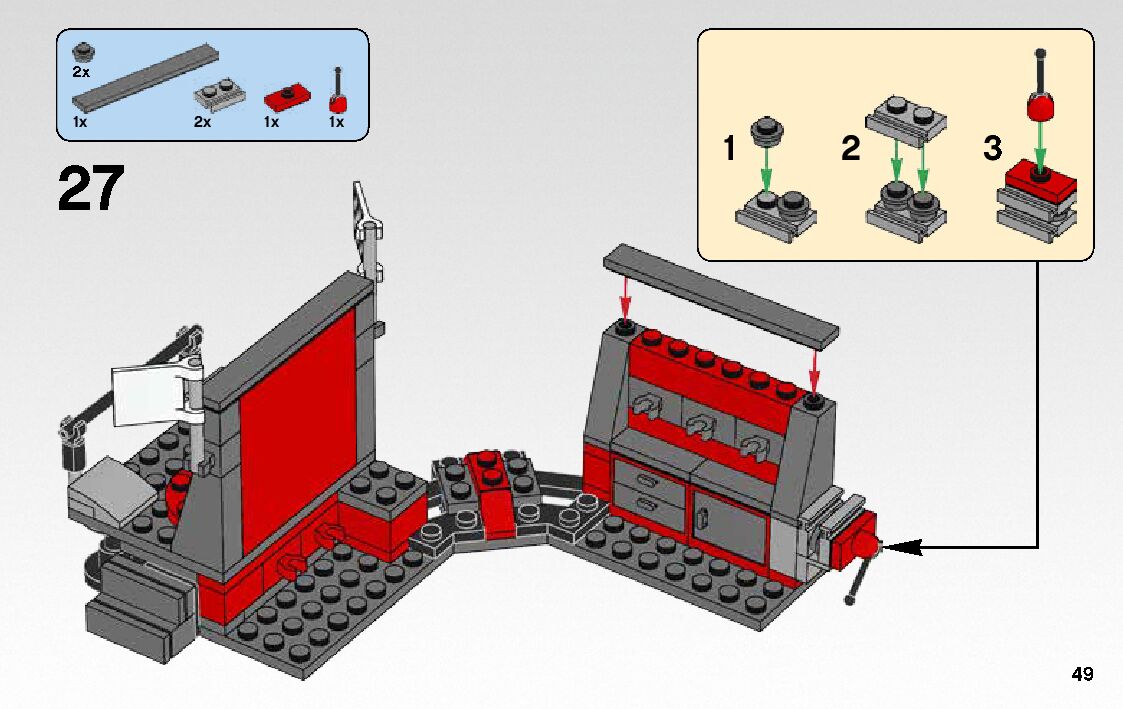 2x
1x
2x
1x
1x

27

1
2
3

49