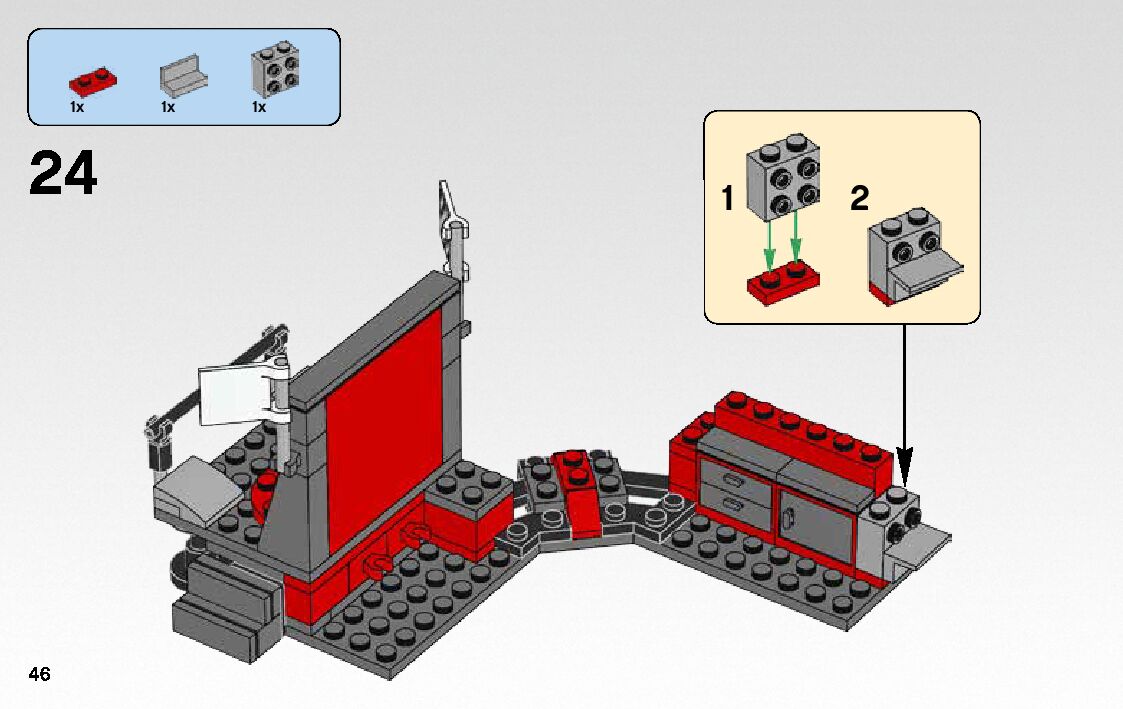 1x 1x 1x

24

1

2

46