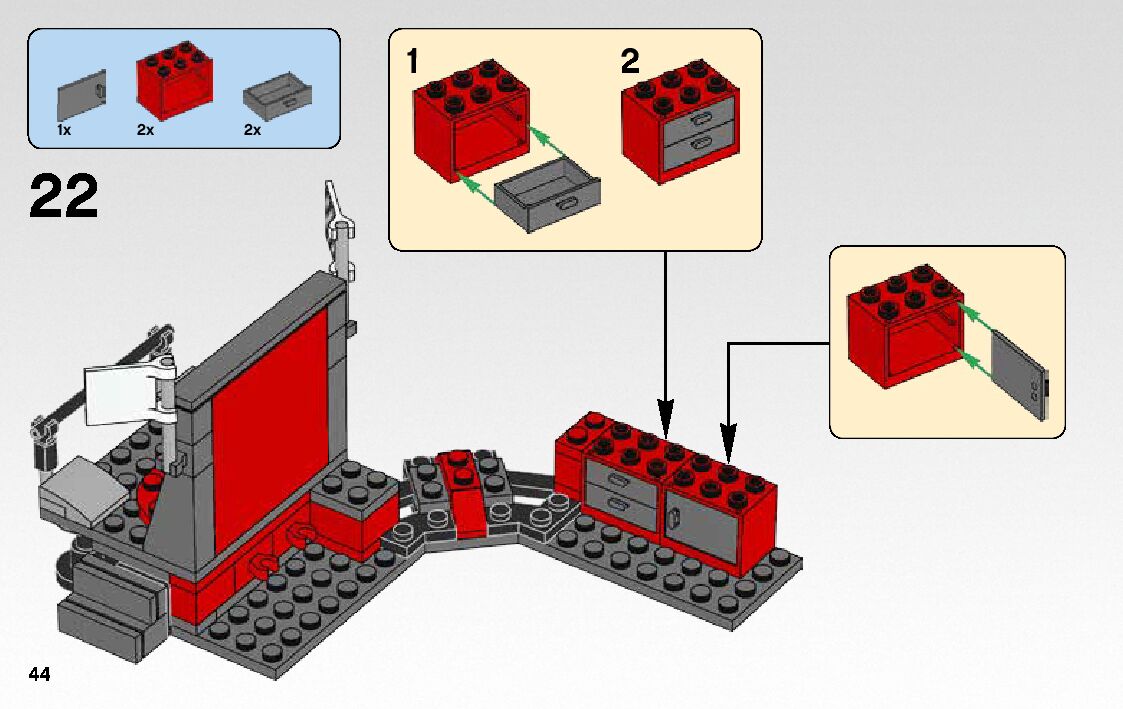 1x 2x 2x

22

1

2

44