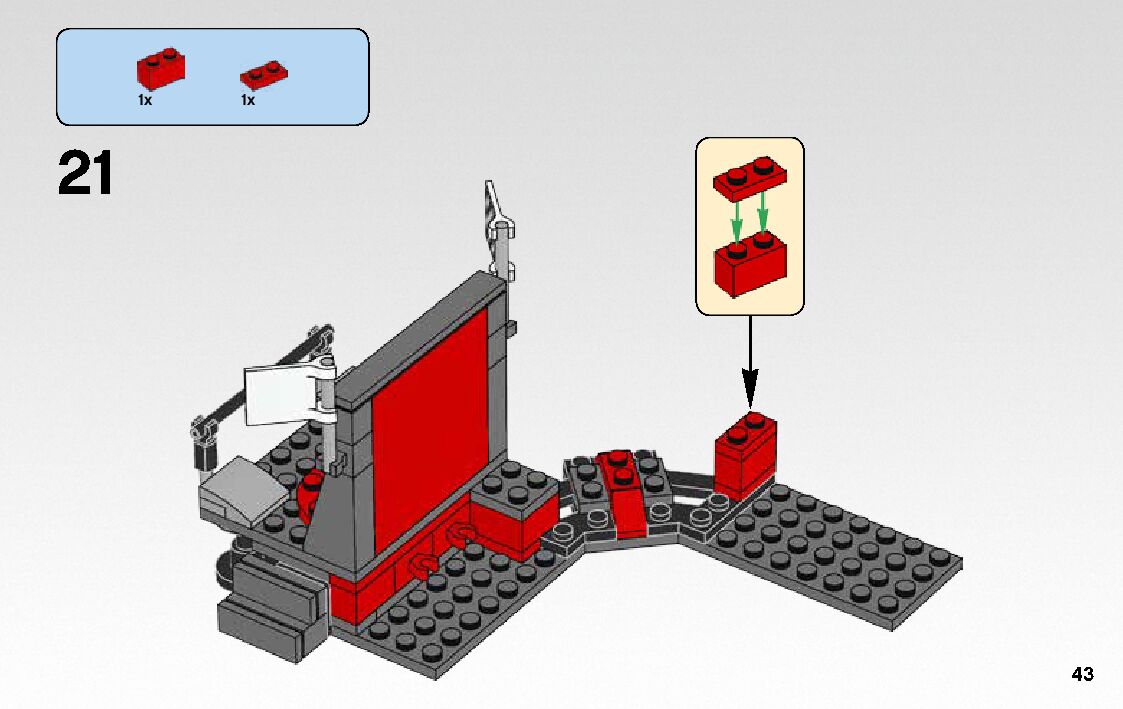 1x
1x

21

43