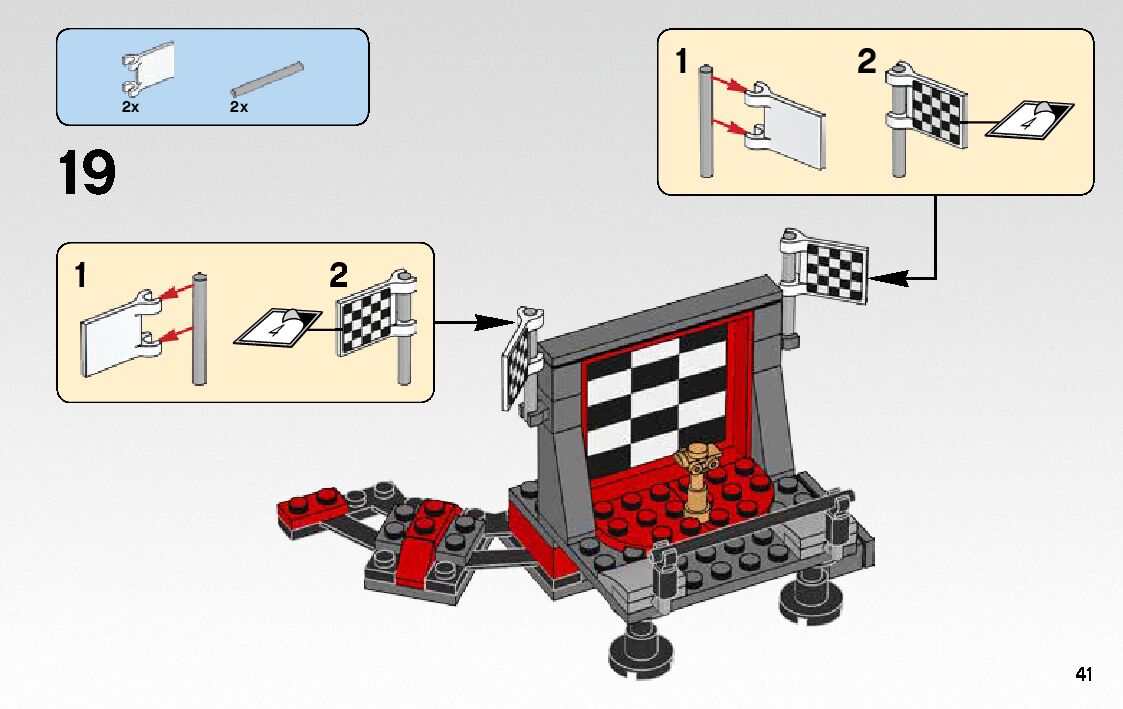 2x
2x

19

1
2
4

1
2
4

41