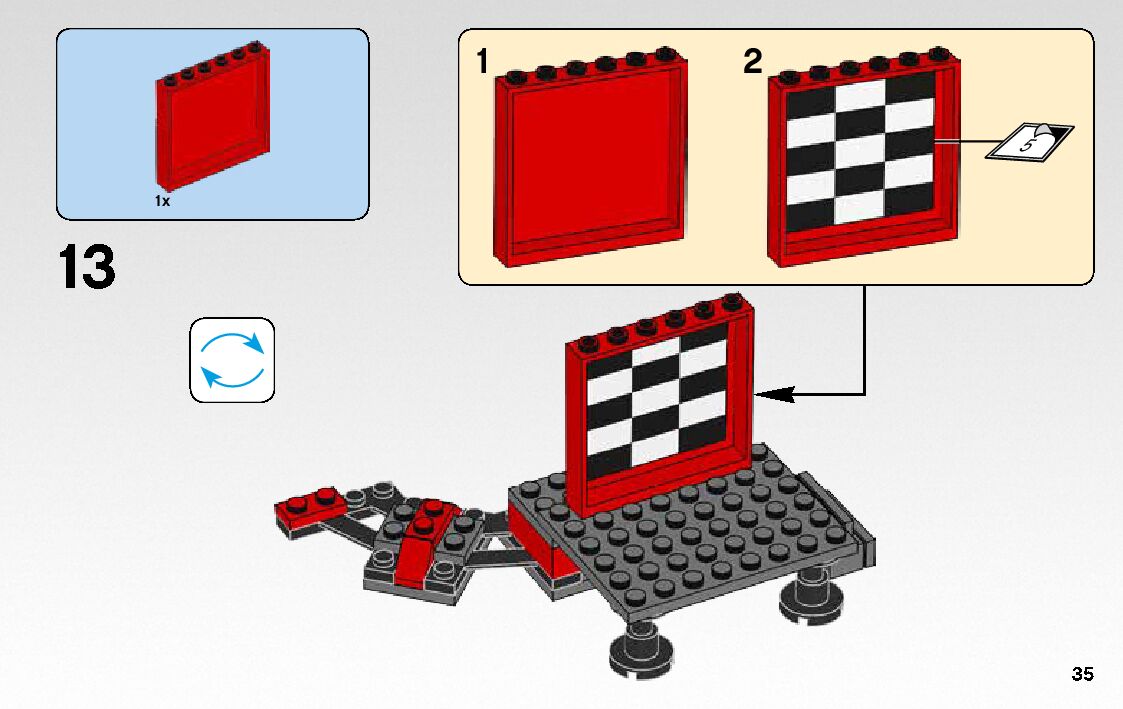 1x

13

1

2

5

35