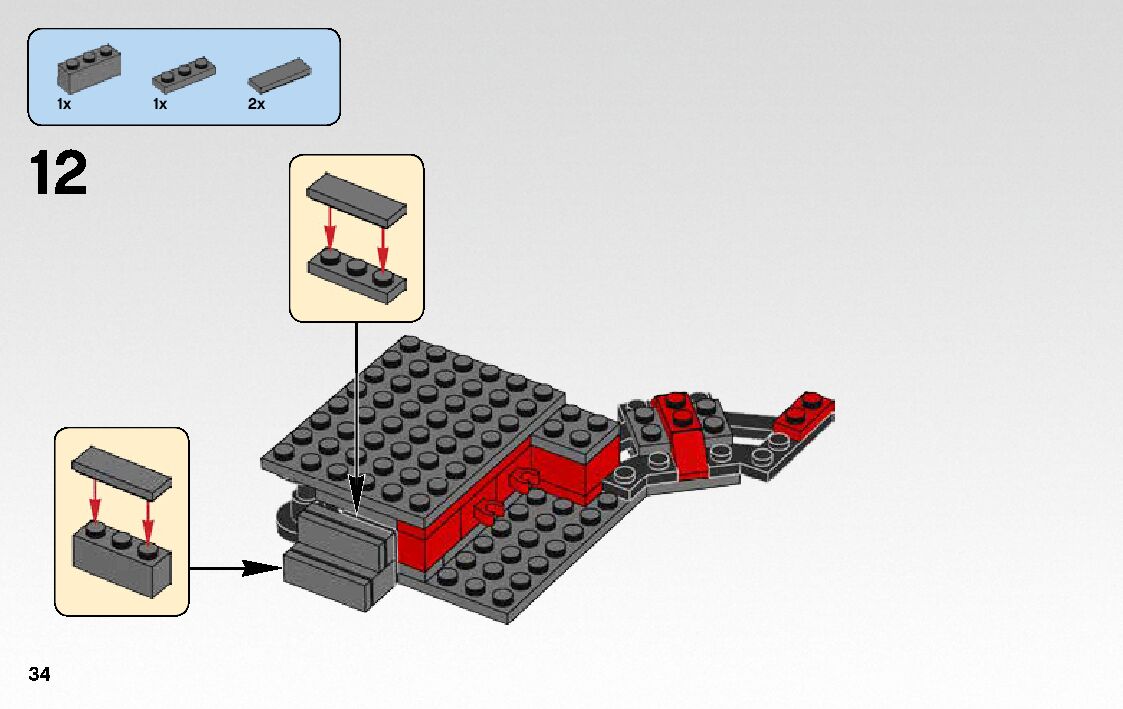 1x 1x 2x

12

34