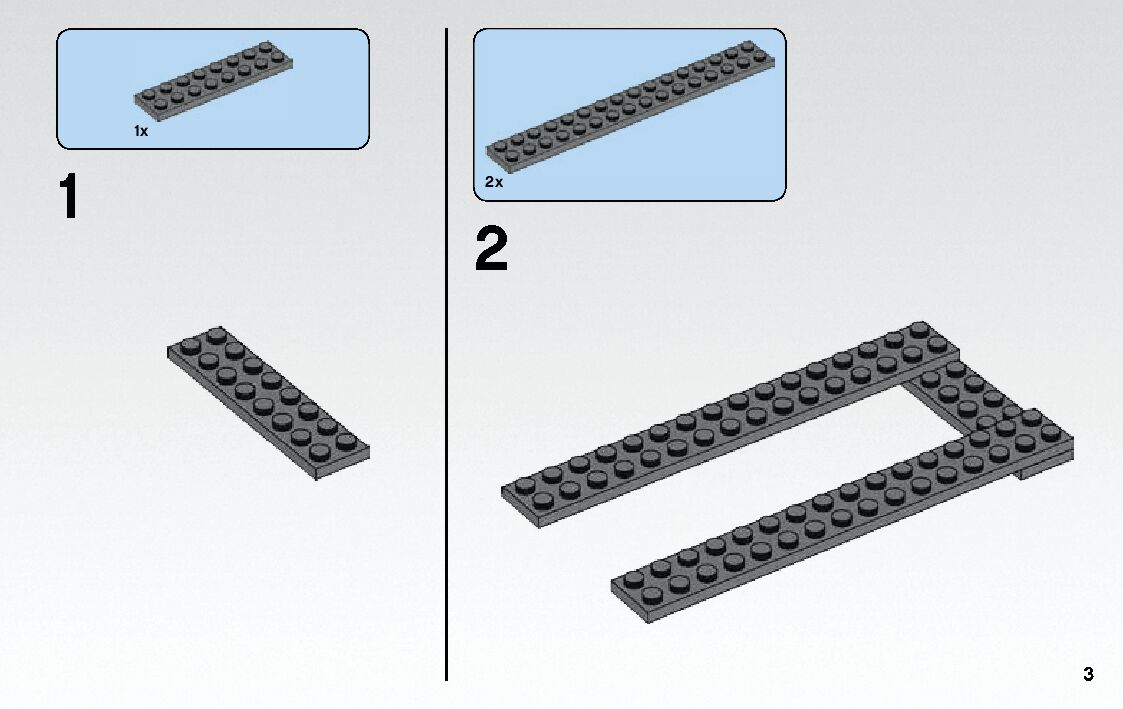 1x

1

2x

2

3