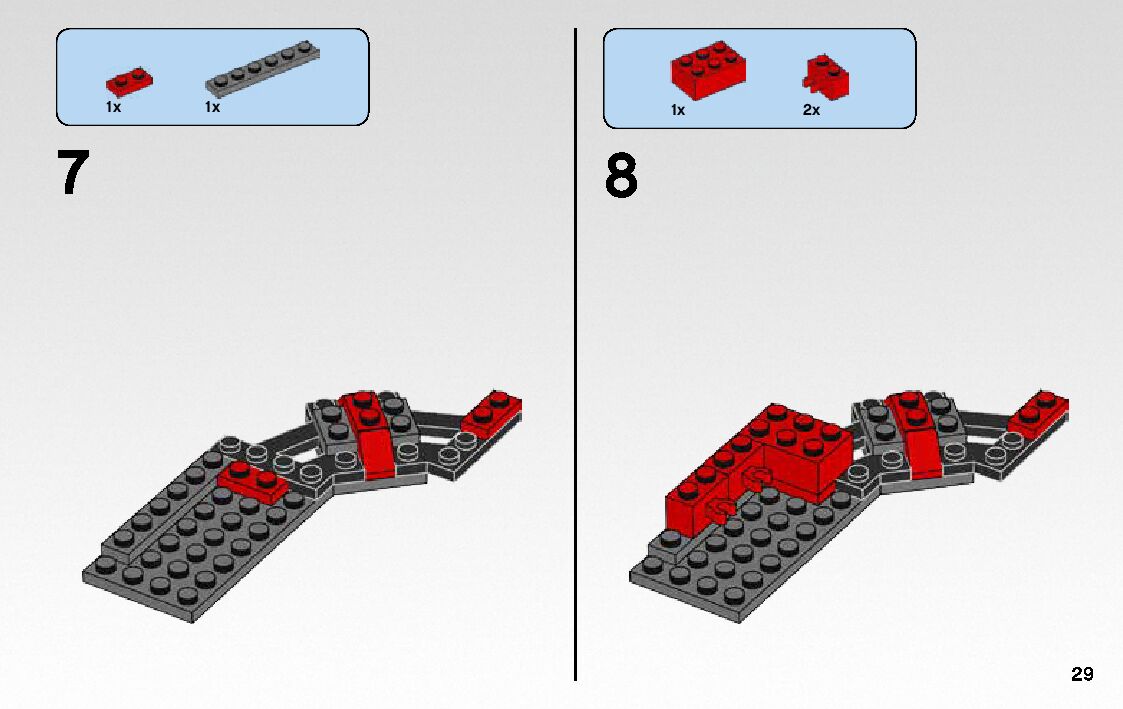 1x 1x

7

1x 2x

8

29