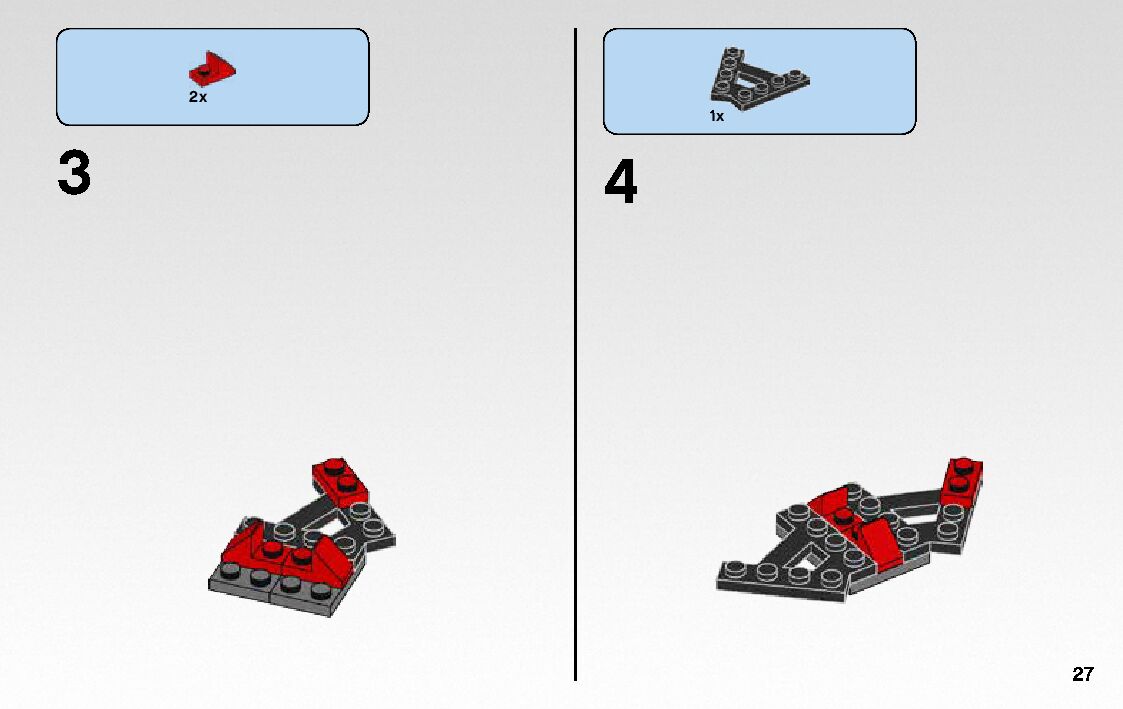 2x

3

1x

4

27