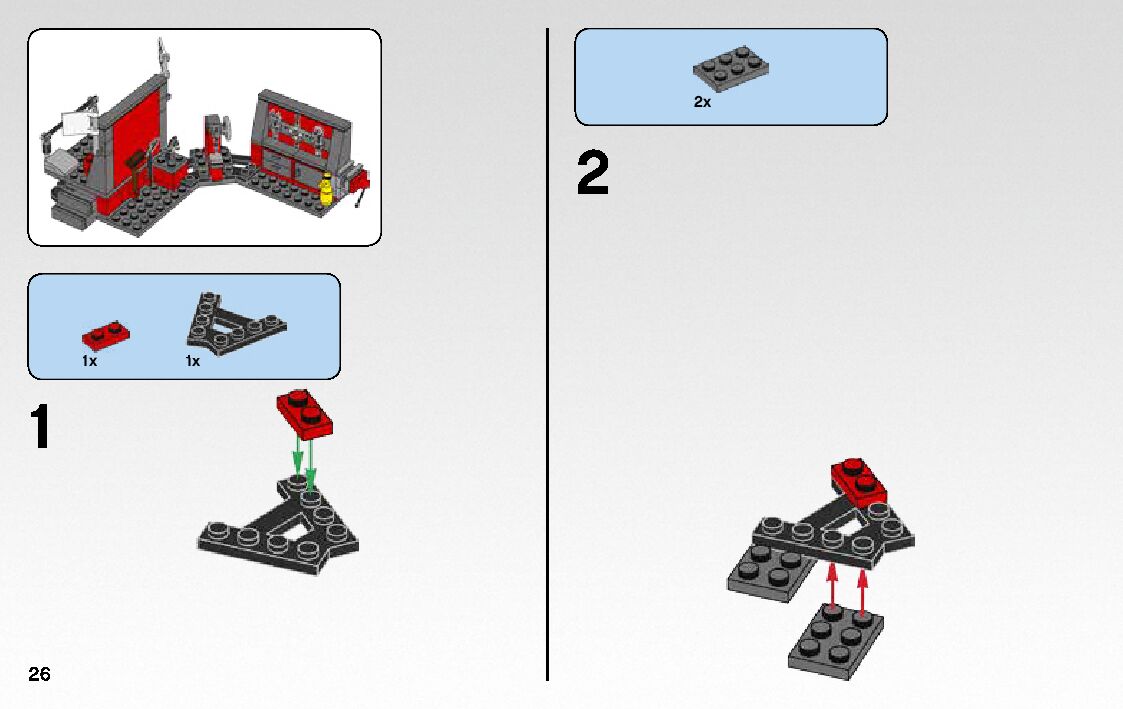 1x 1x

1

26

2x

2