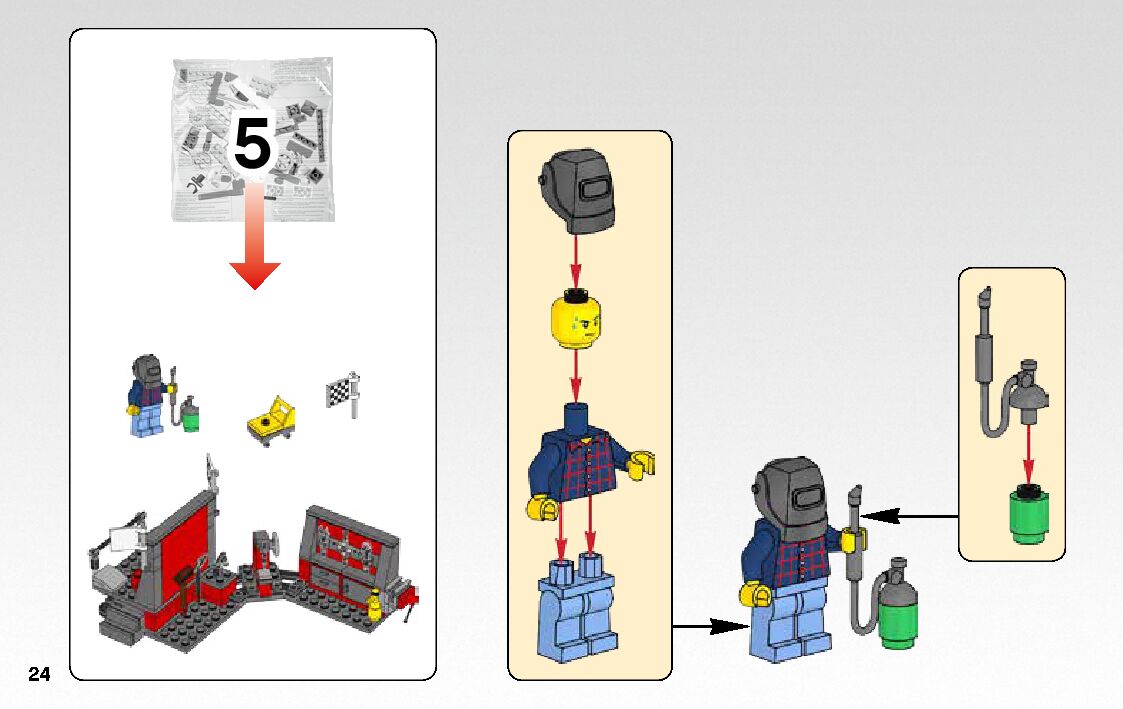 5

24