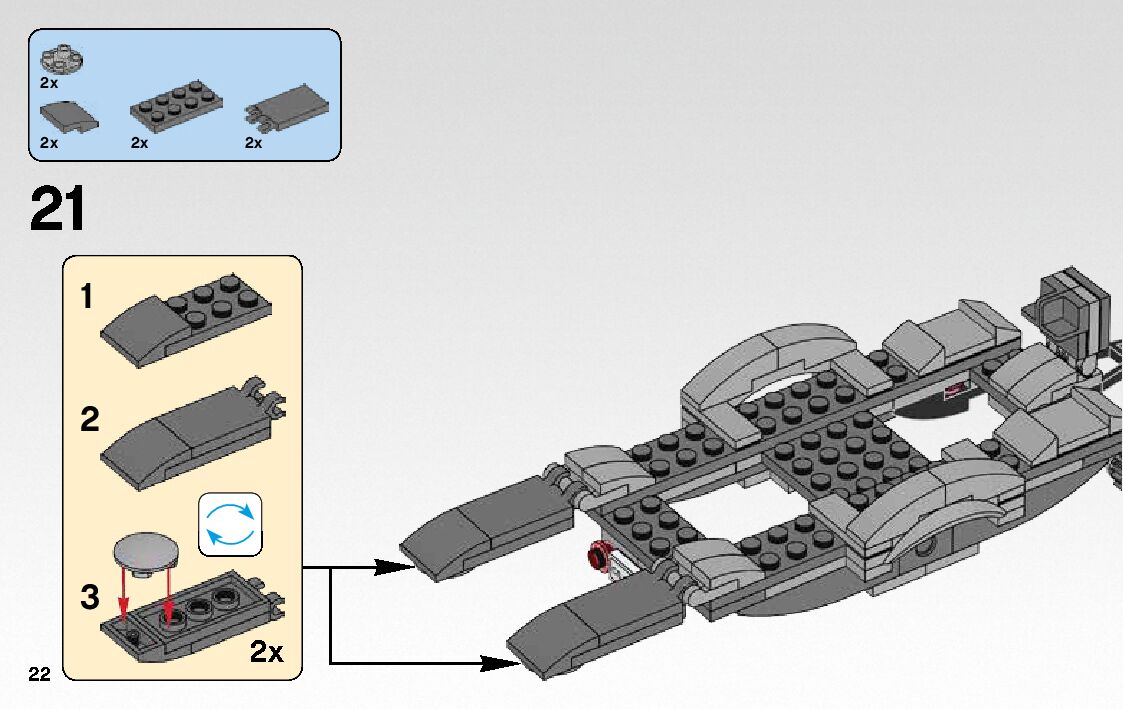 2x
2x
2x
2x

21

1

2

3

2x

22