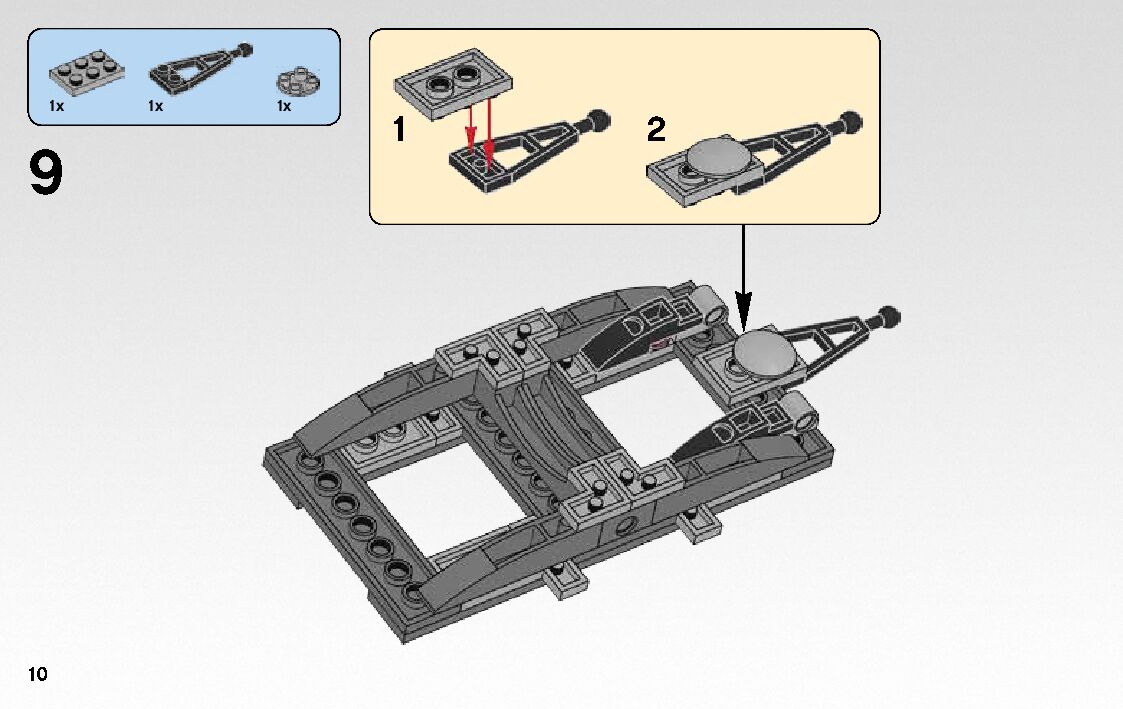 1x 1x 1x

9

1

2

10