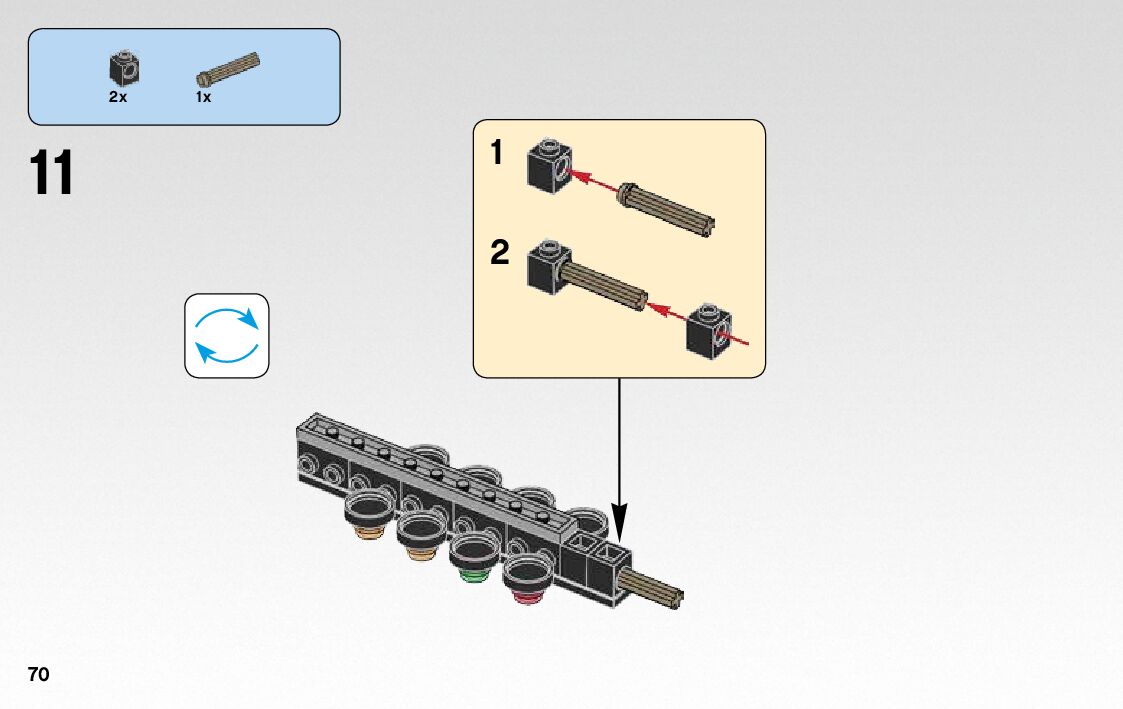 2x 1x

11

1

2

70