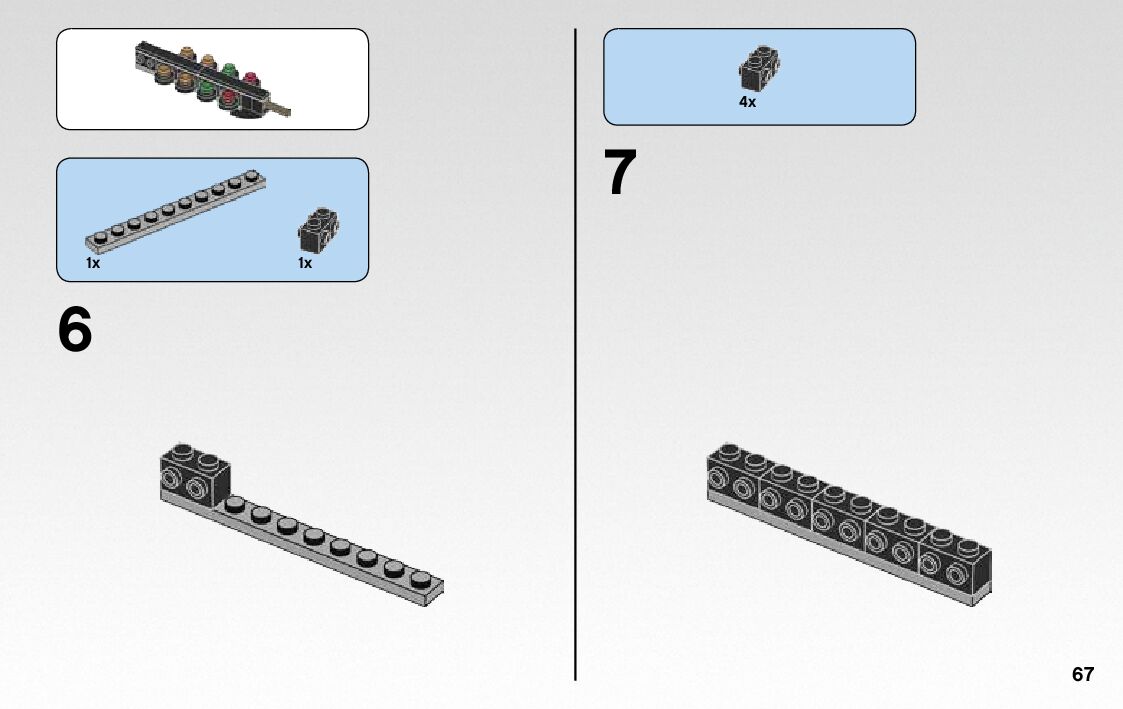 1x

1x

6

4x

7

67