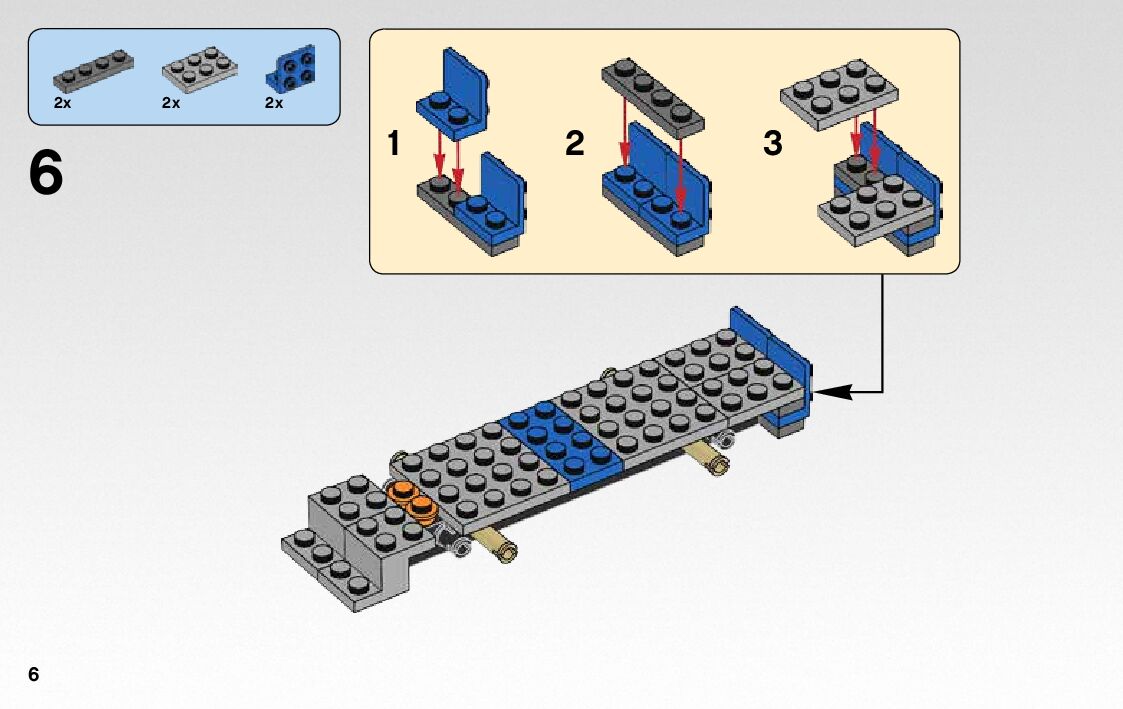 2x 2x 2x

6

1

2

3

6