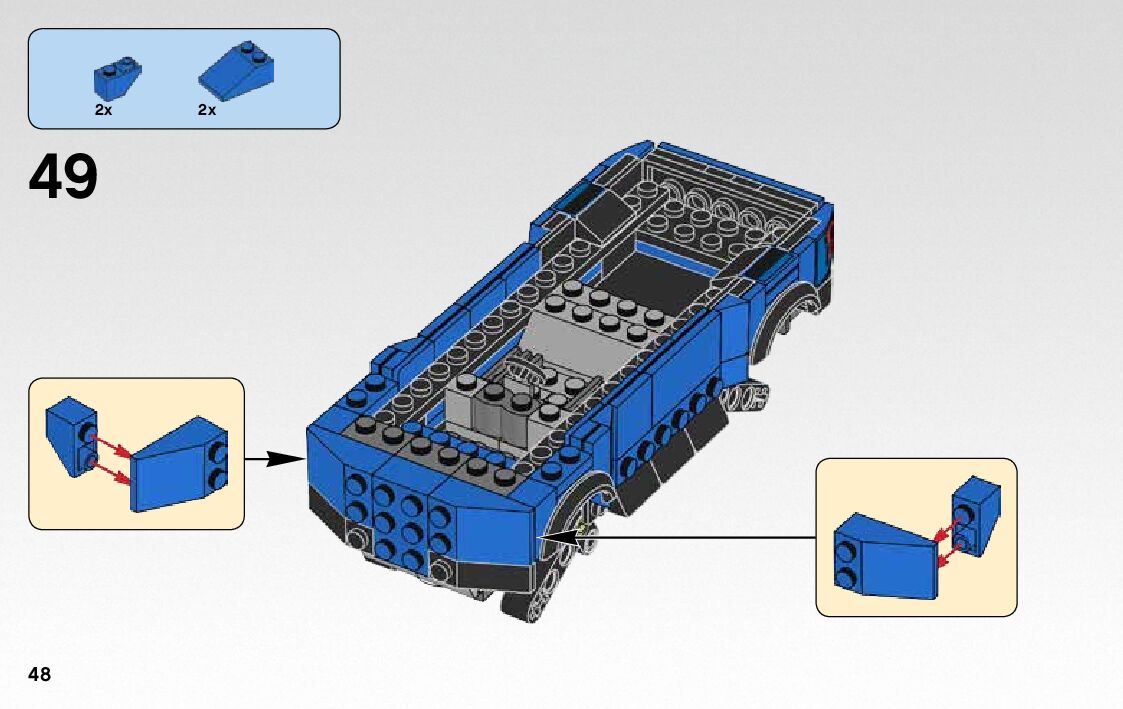 2x 2x

49

48