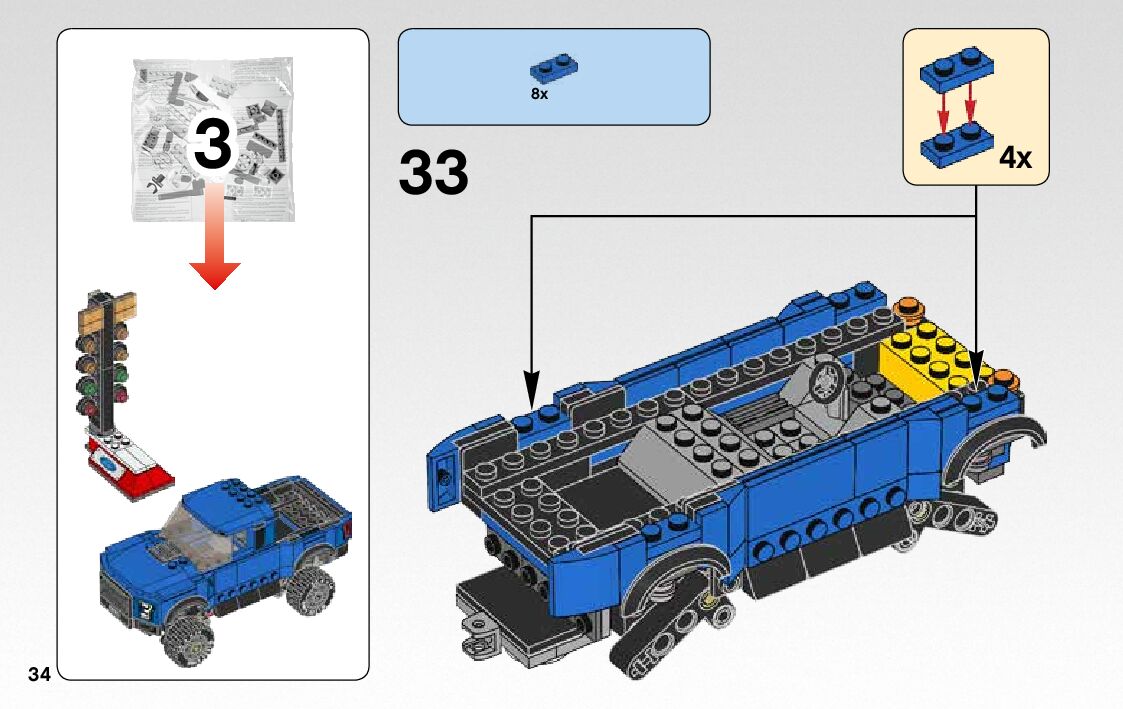 3

8x

33

4x

34