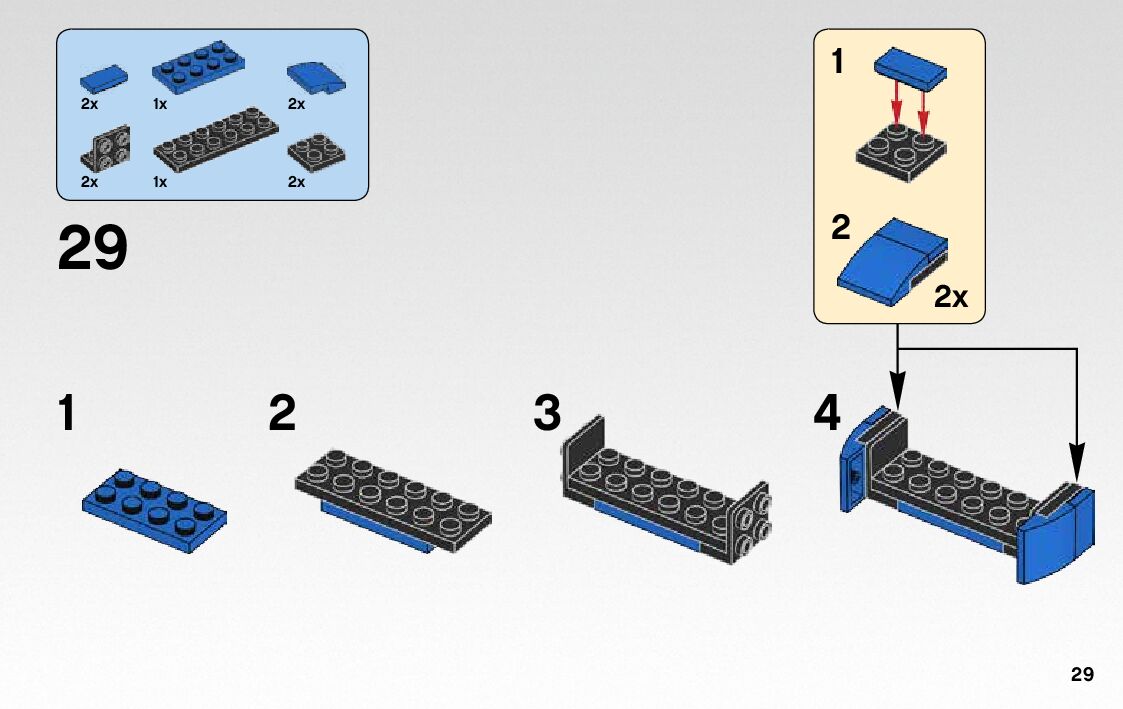 2x 1x 2x

2x 1x 2x

29

1

2

2x

1

2

3

4

29