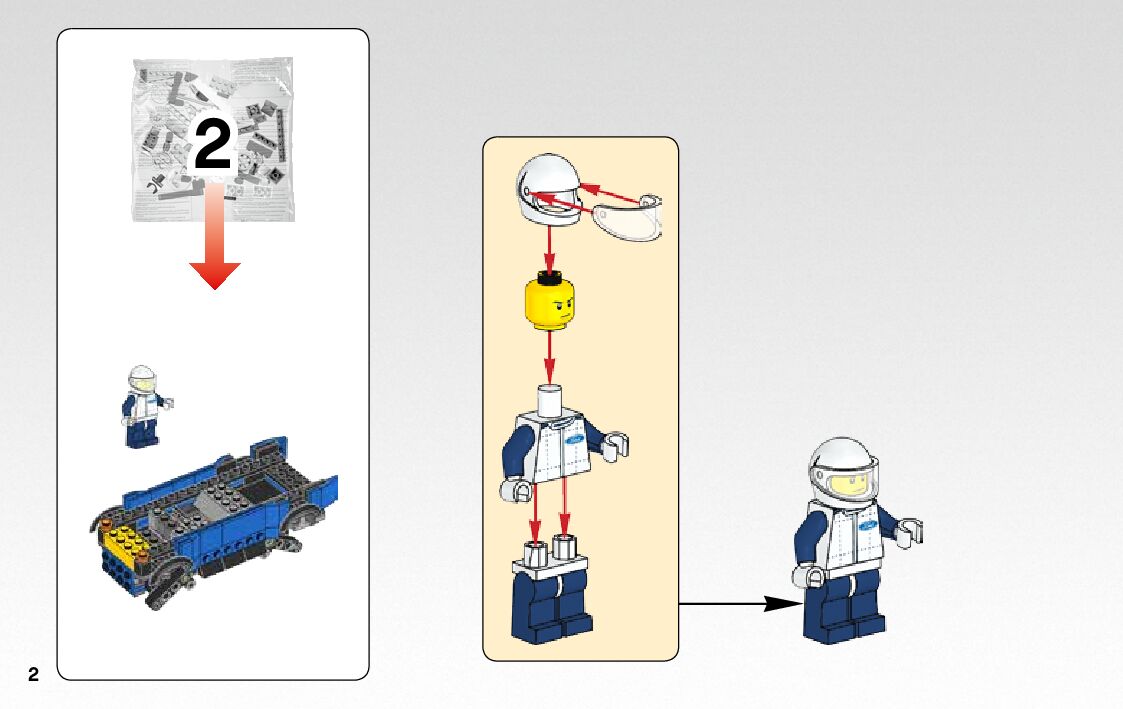 2

2