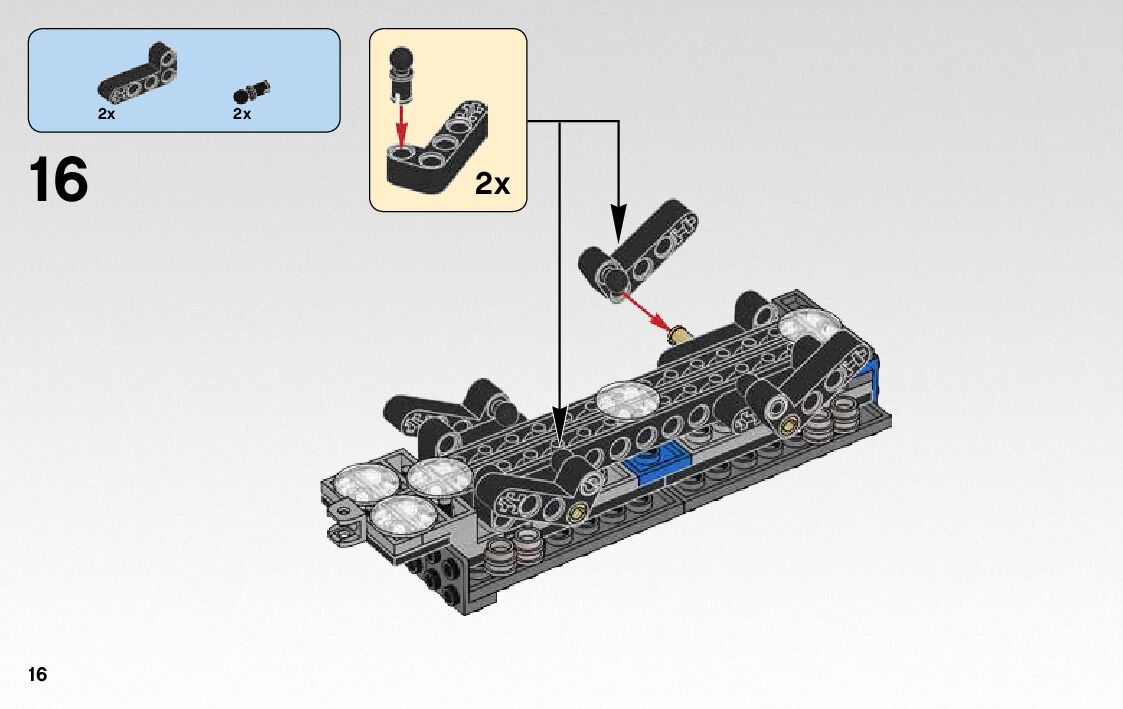 2x
2x

16

2x

16