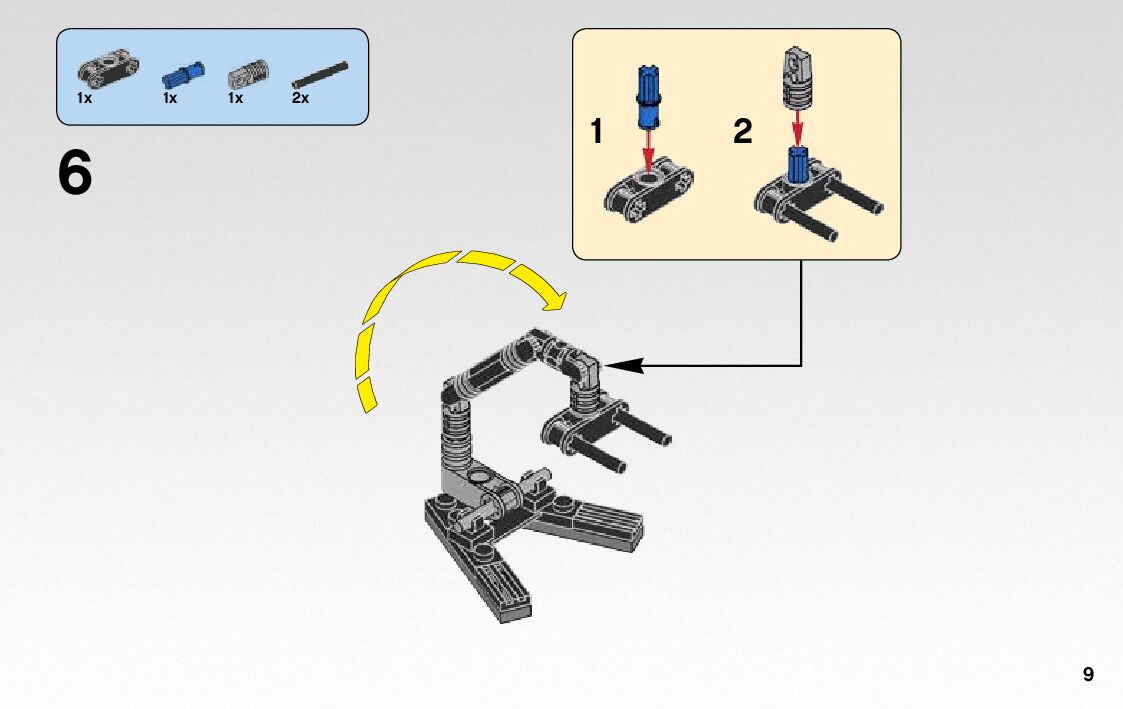 1x 1x 1x 2x

6

1

2

9