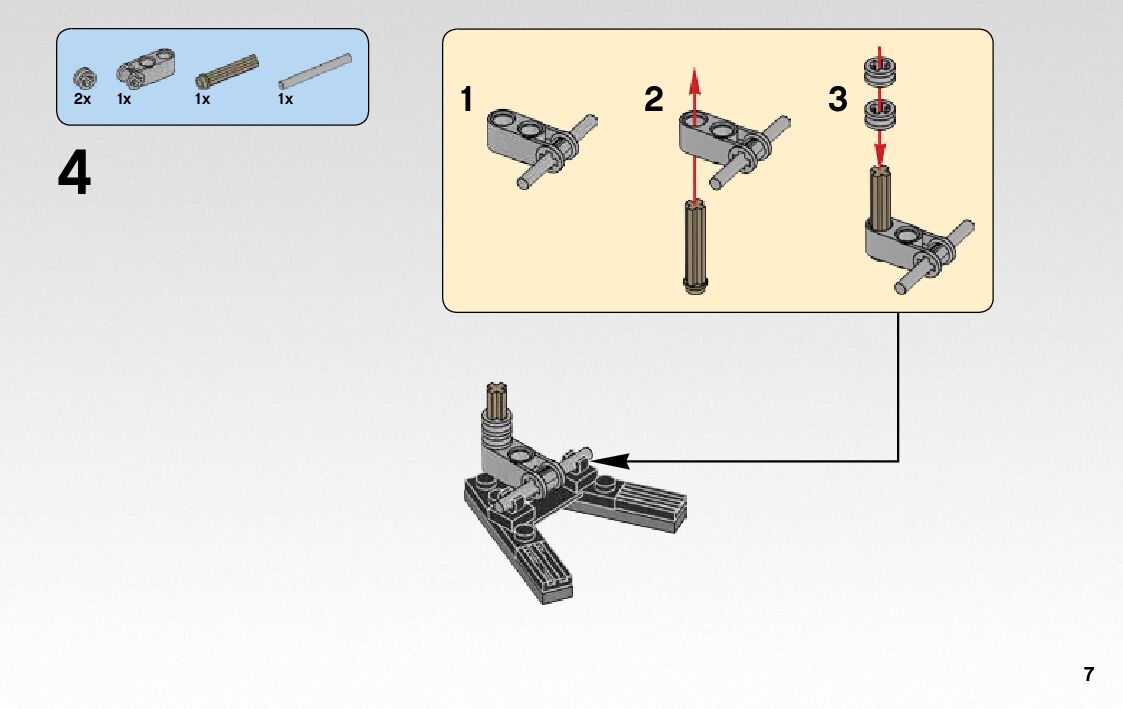 2x 1x 1x 1x

4

1

2

3

7