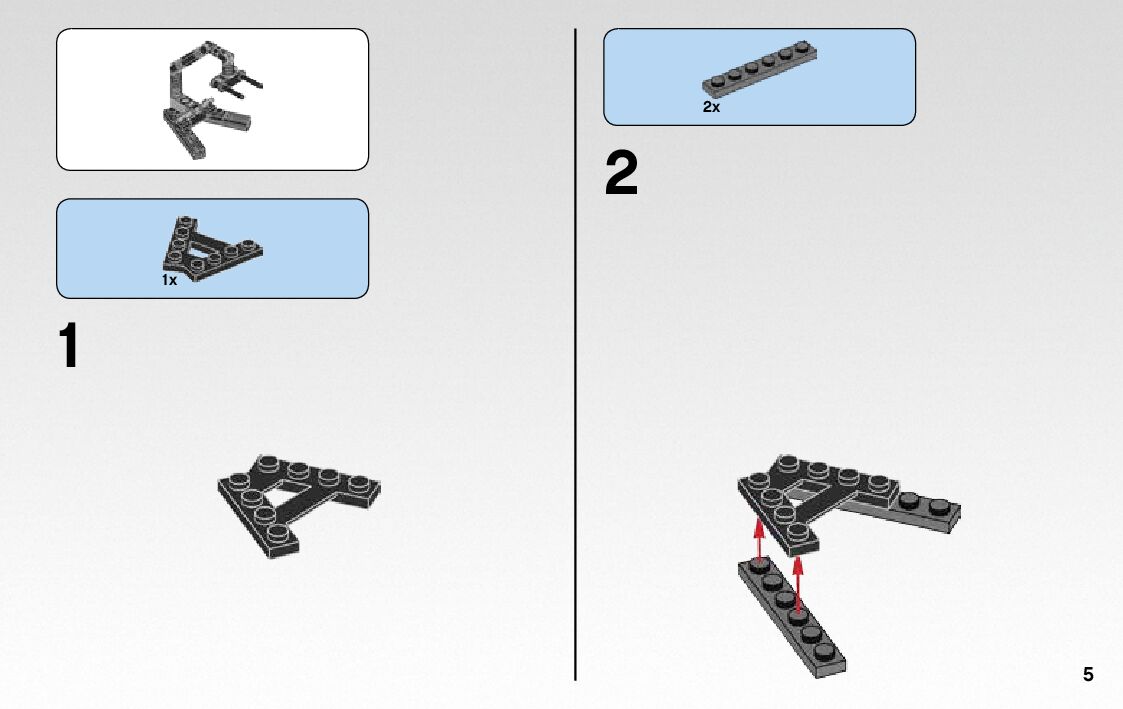 1x

1

2x

2

5