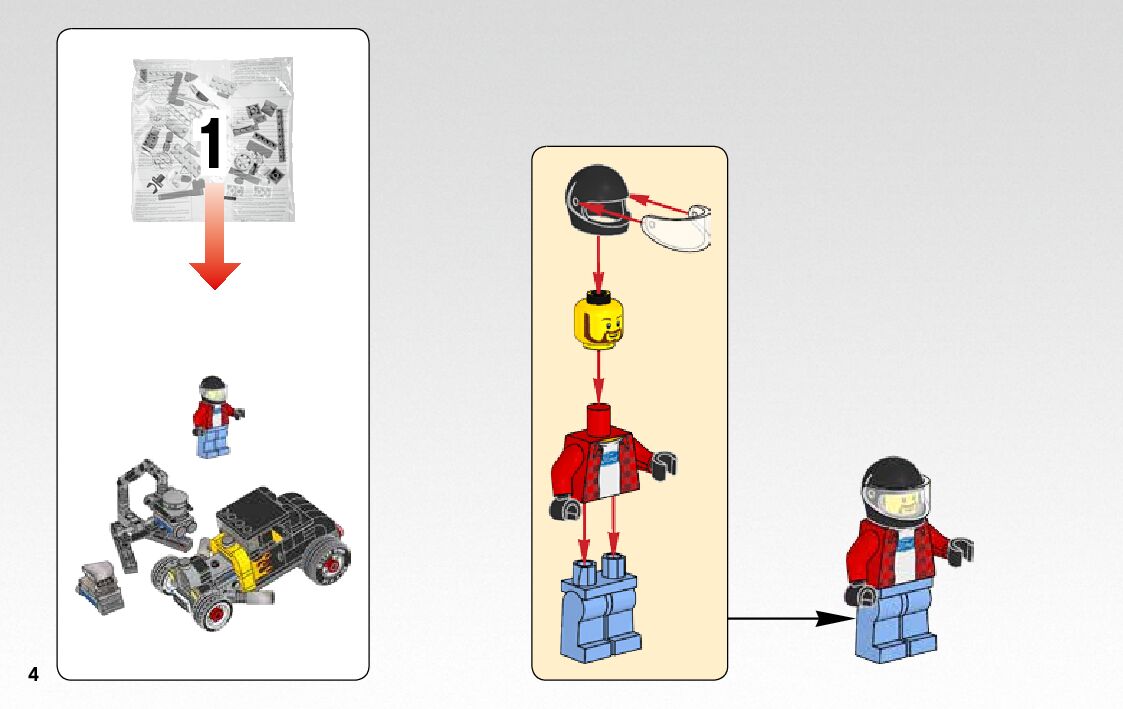 1

4