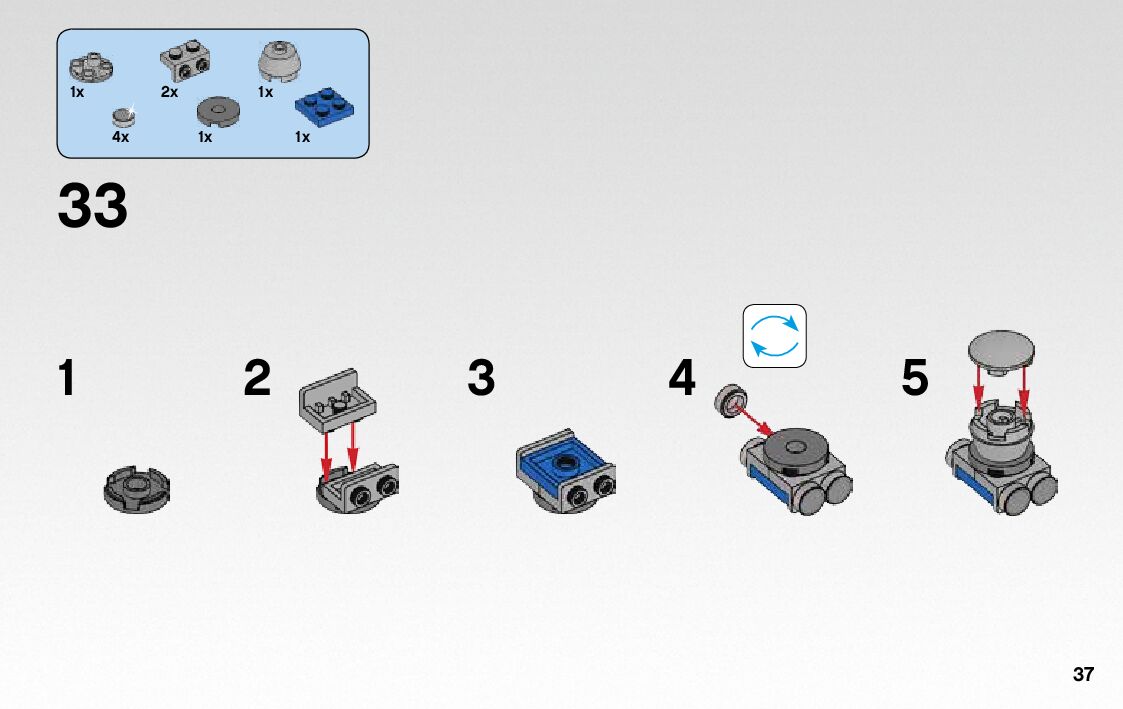 1x 2x 1x
4x 1x 1x

33

1

2

3

4

5

37