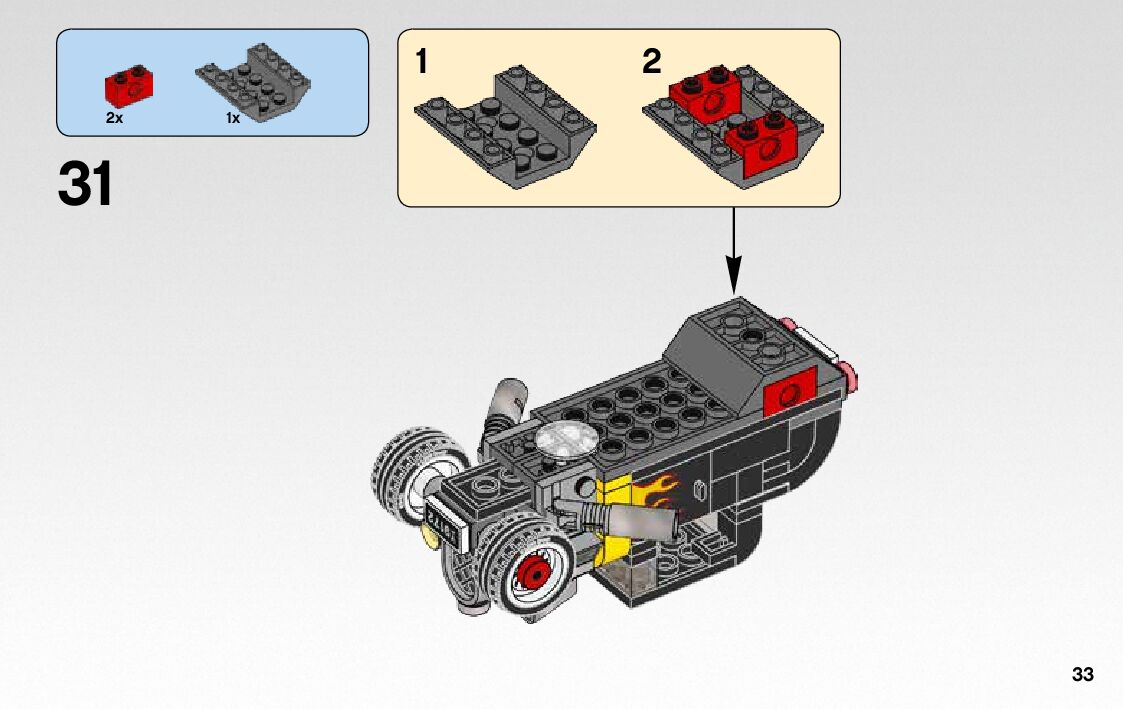 2x
1x

31

1

2

33