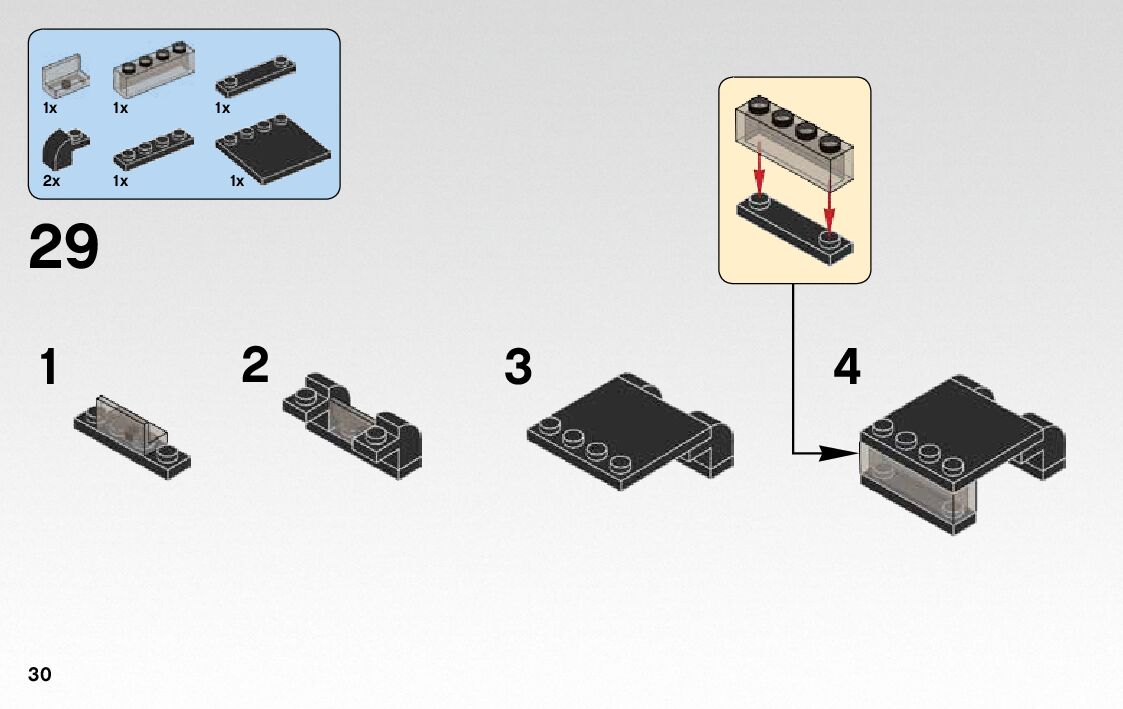 1x 1x 1x
2x 1x 1x

29

1

2

3

4

30