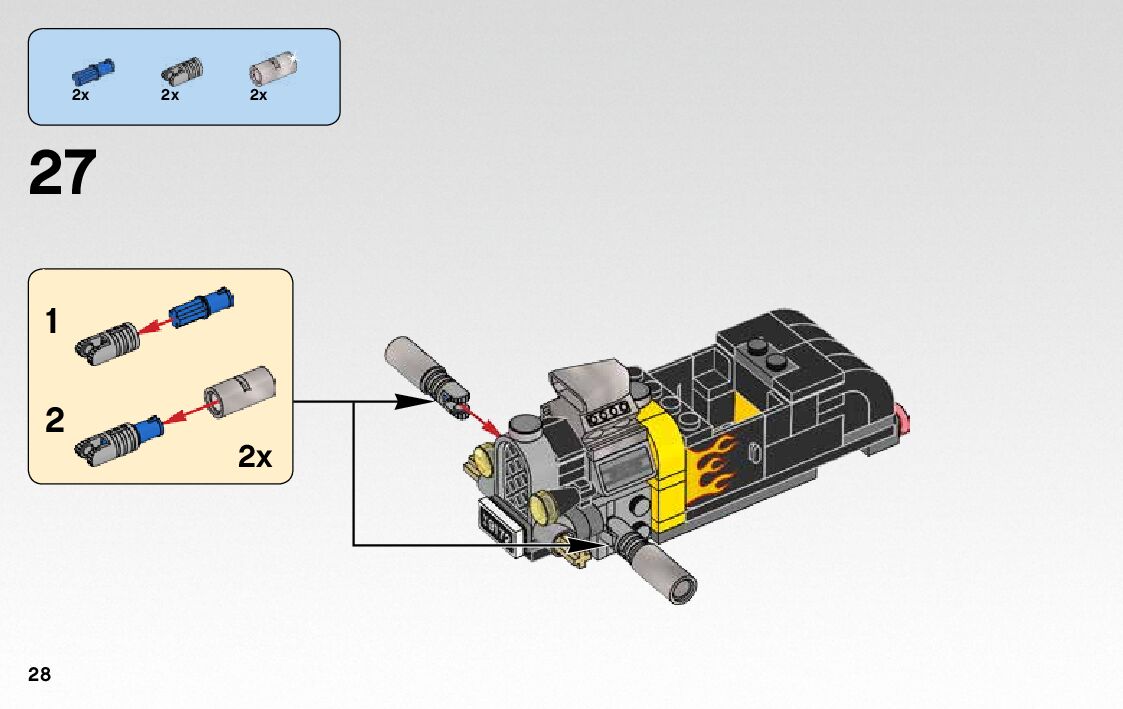 2x
2x
2x

27

1

2

2x

28