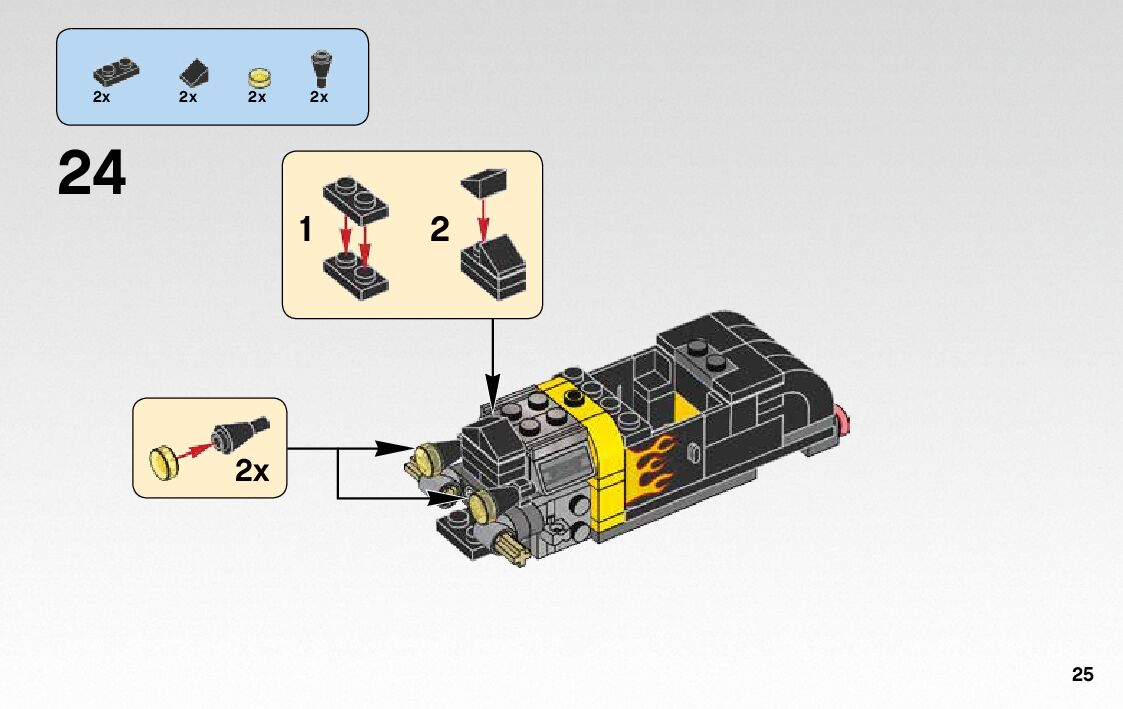 2x 2x 2x 2x

24

1 2

2x

25