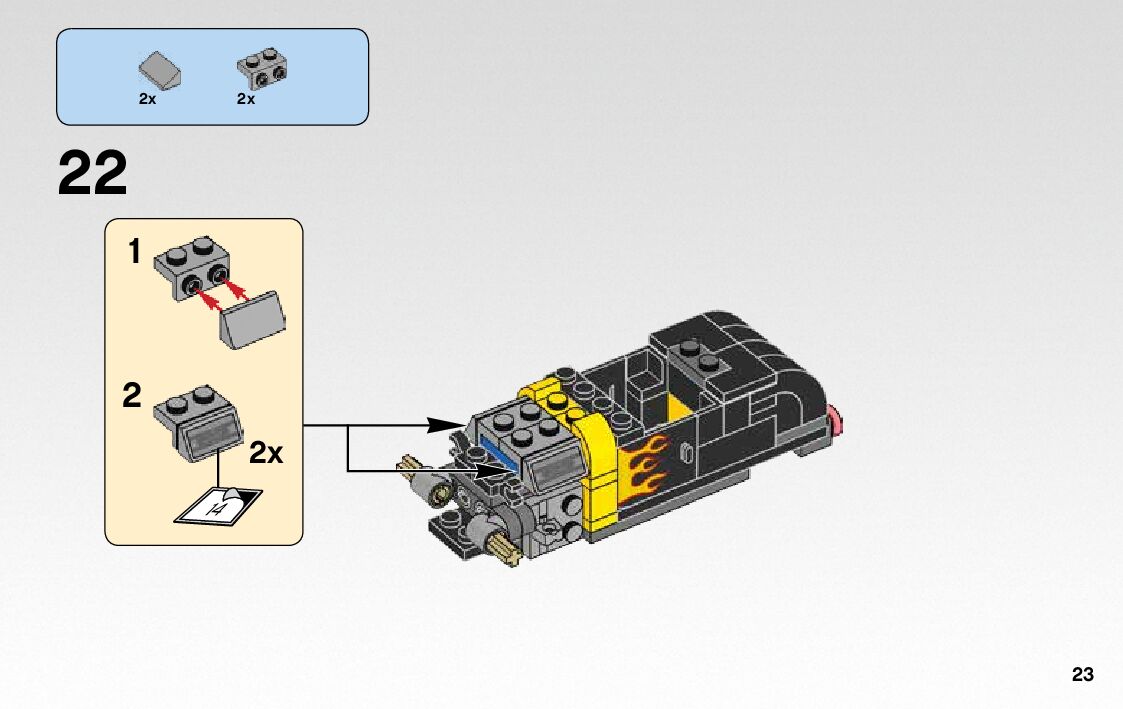 2x
2x

22

1

2

2x

14

23