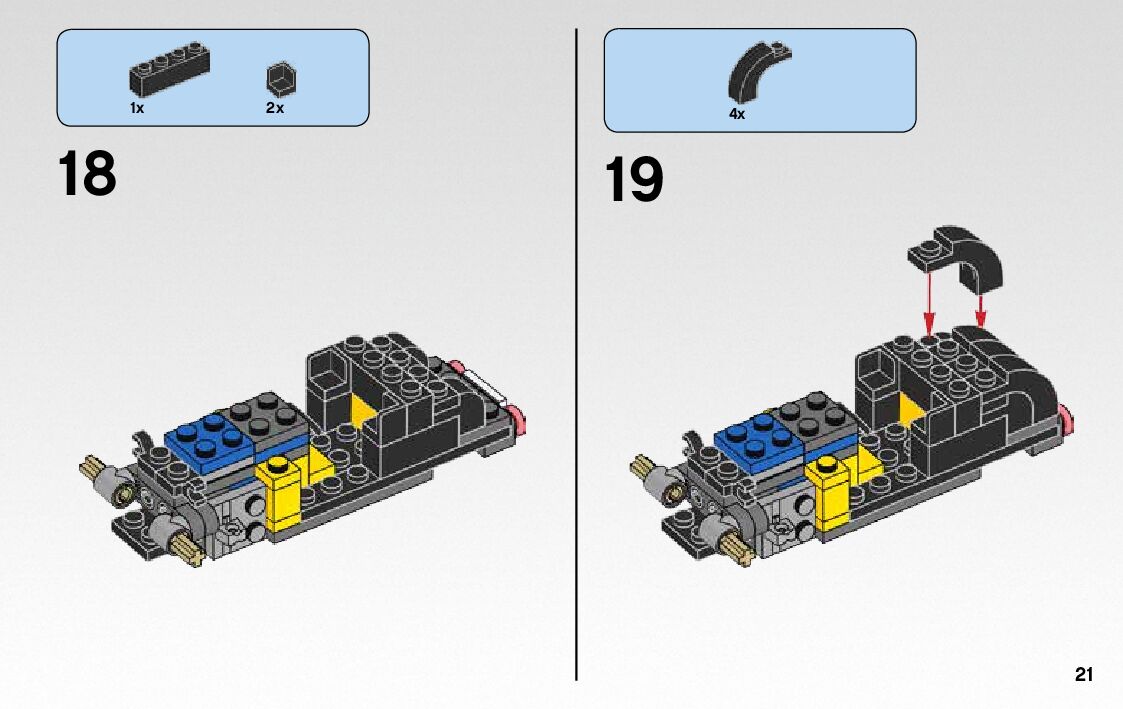 1x 2x

18

4x

19

21