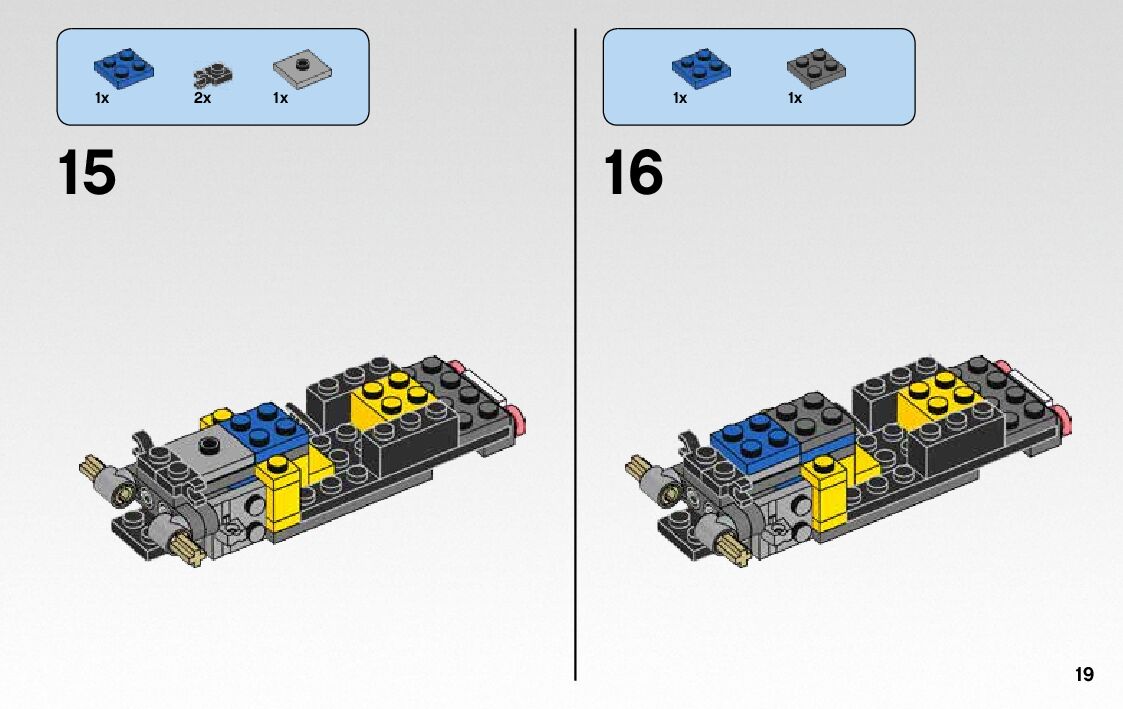 1x 2x 1x

15

1x 1x

16

19