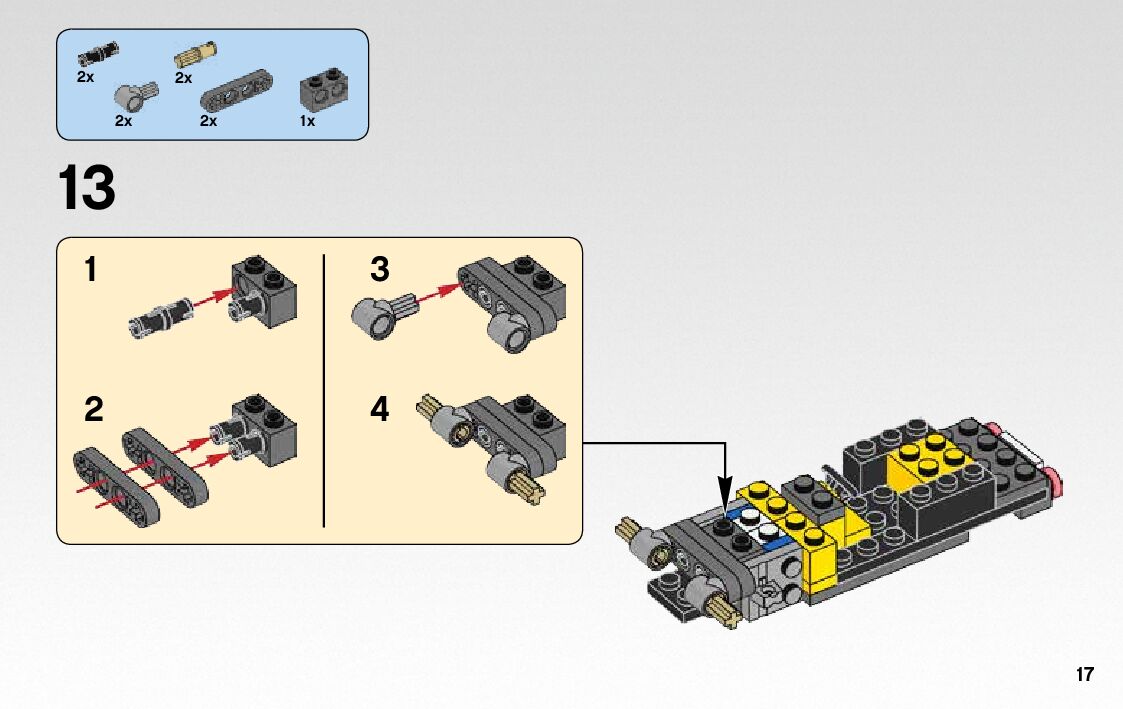 2x
2x
2x
2x
1x

13

1

2

3

4

17