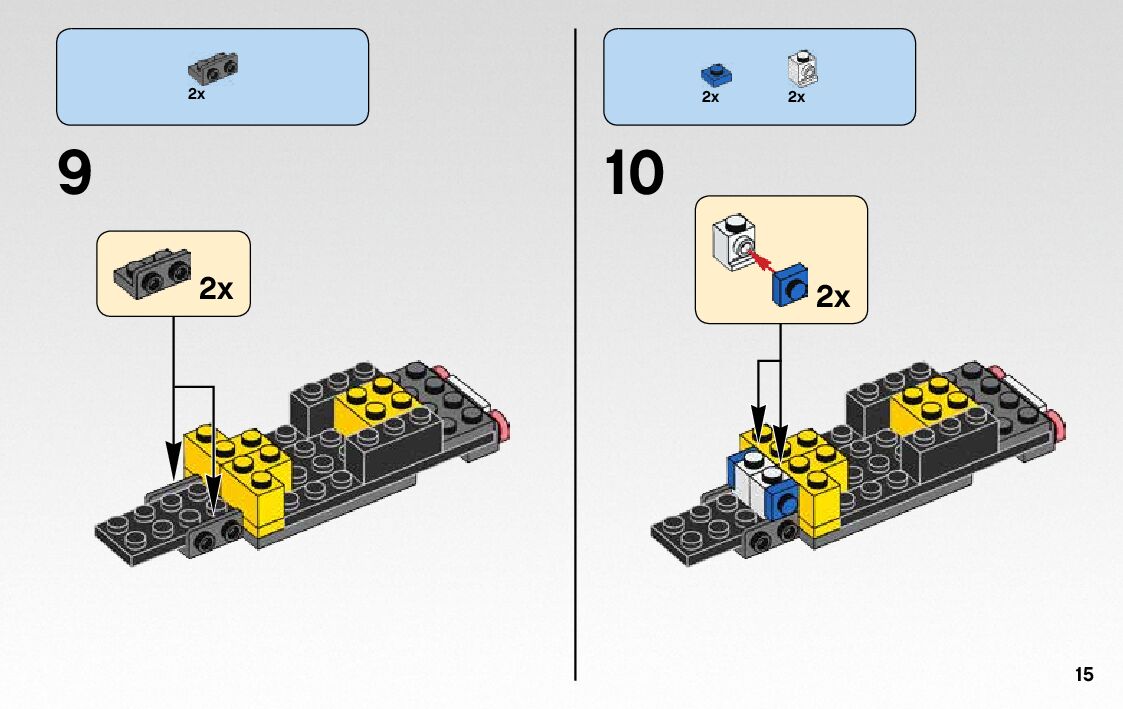 2x

9

2x

2x 2x

10

2x

15