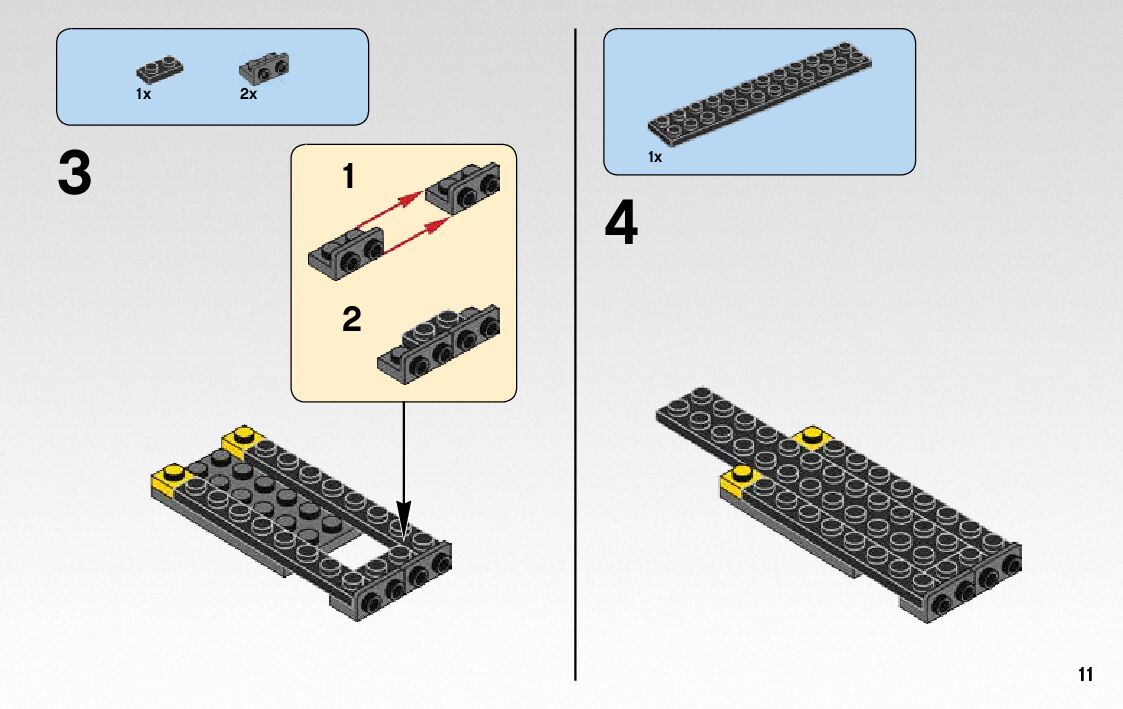 1x 2x

3

1

2

1x

4

11