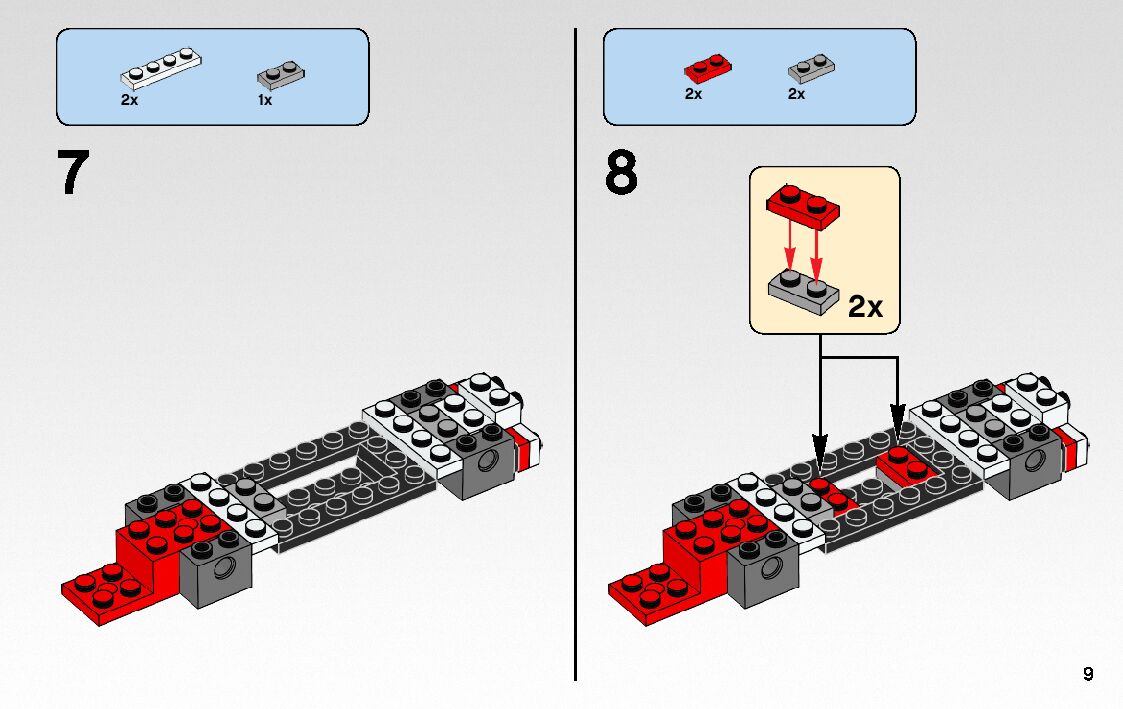 2x 1x

7

2x 2x

8

2x

9