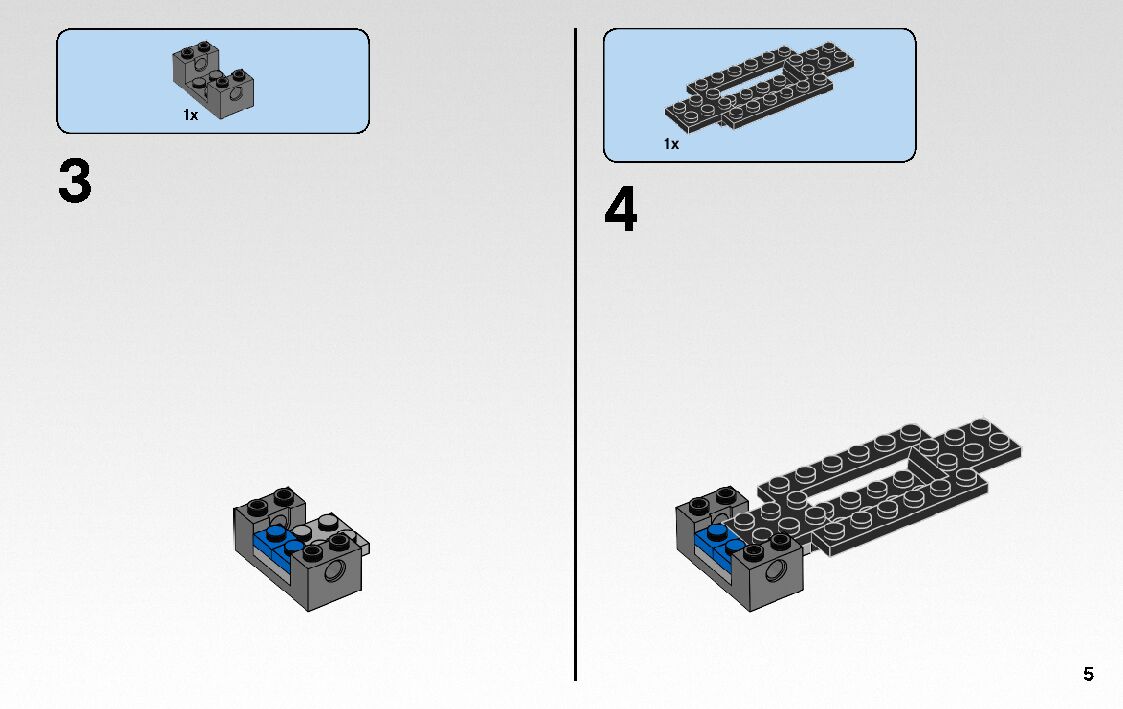 1x

3

1x

4

5