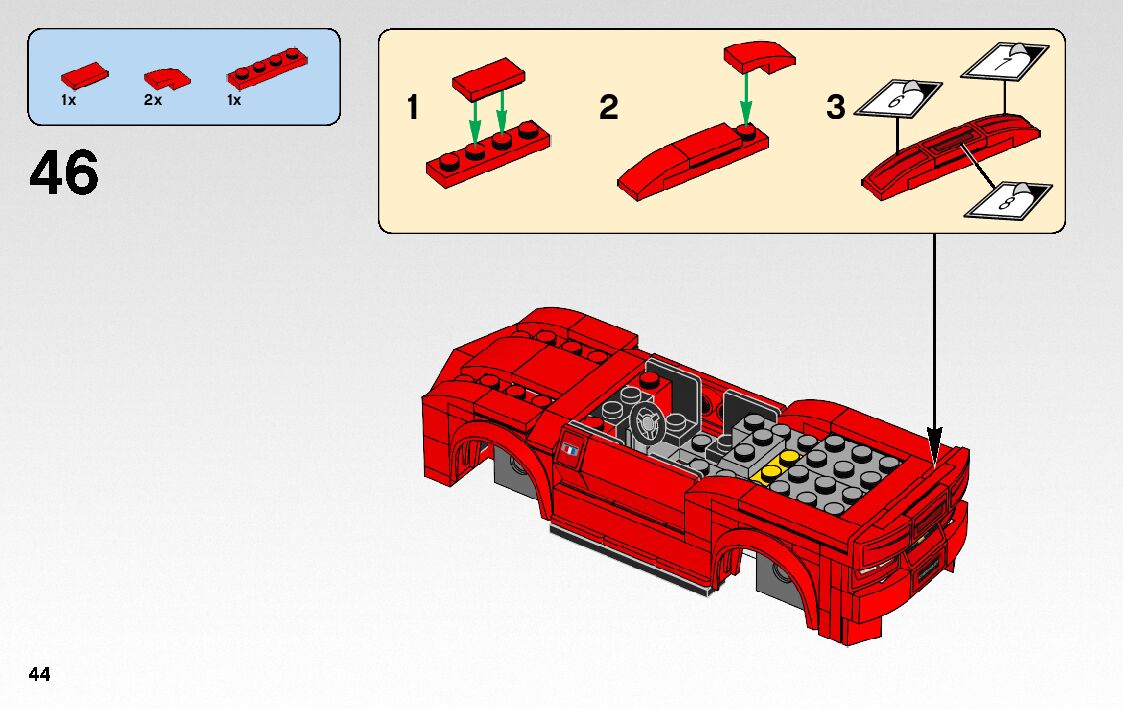 1x 2x 1x

46

1

2

3

6

7

8

44