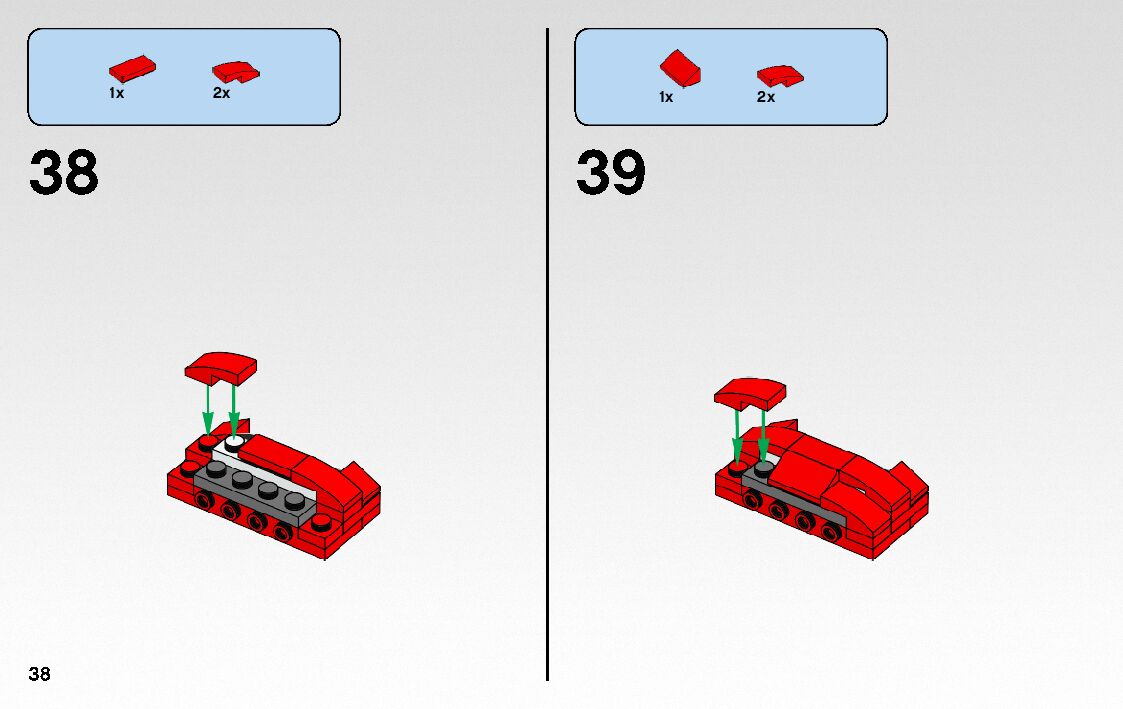 1x 2x

38

1x 2x

39

38