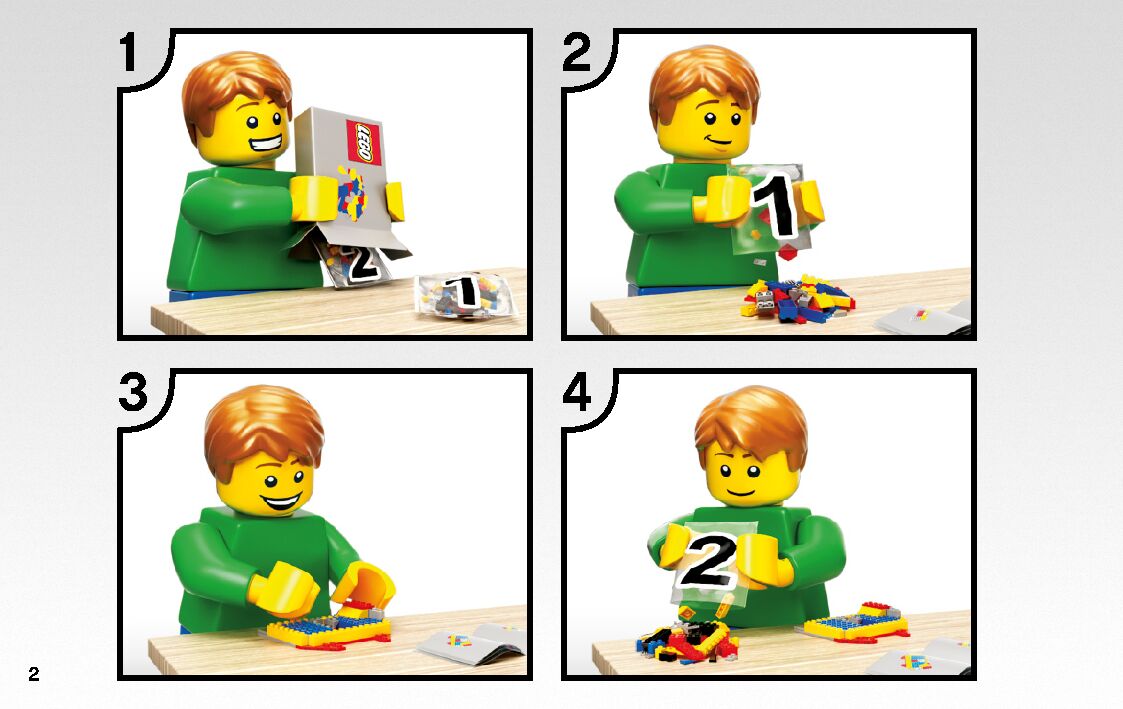 1
LEGO
2
1
2
1
3
4
2
2