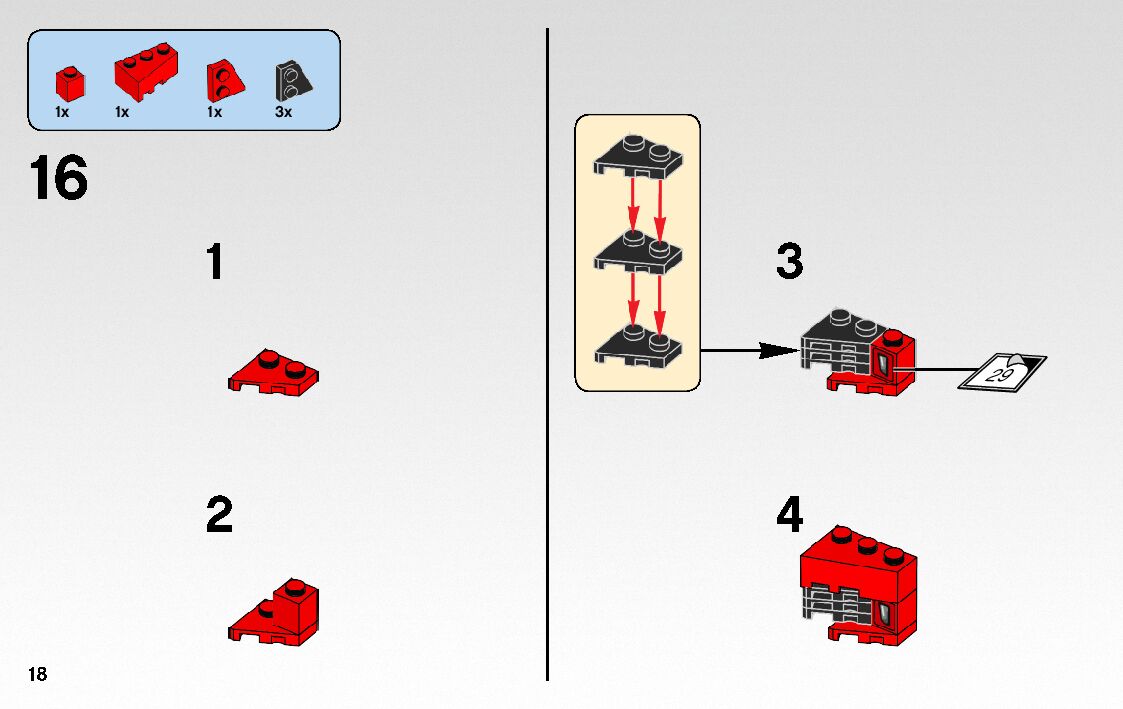 1x 1x 1x 3x

16

1

2

3

29

4

18