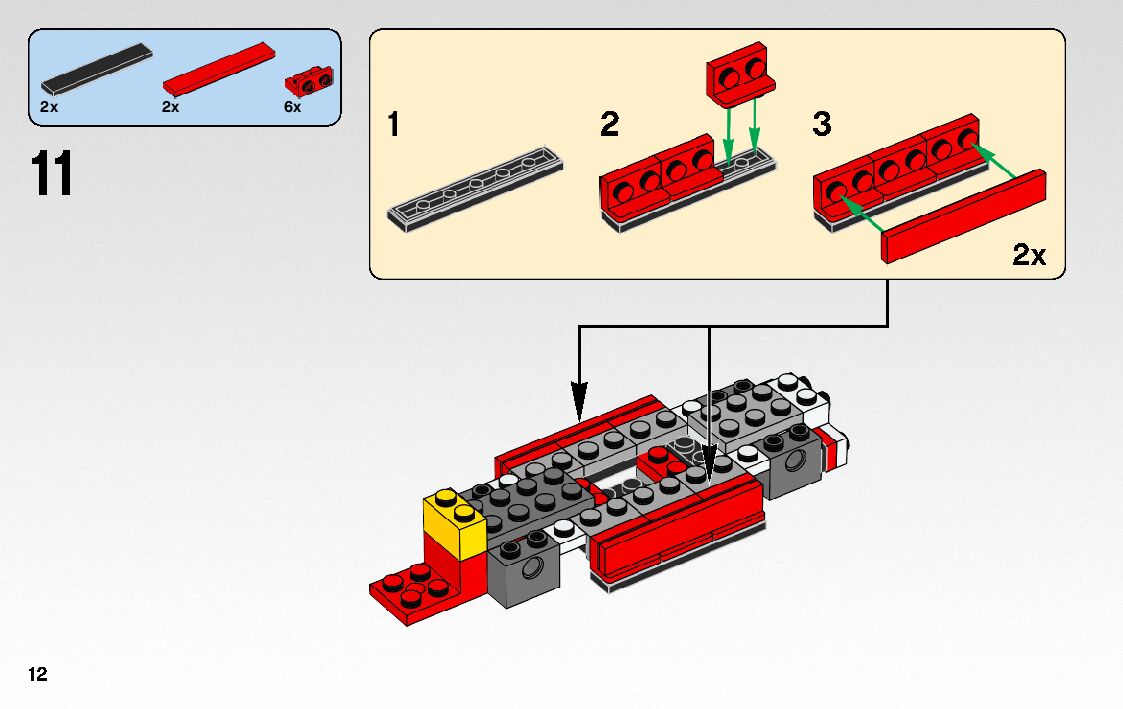 2x
2x
6x

11

1
2
3

2x

12