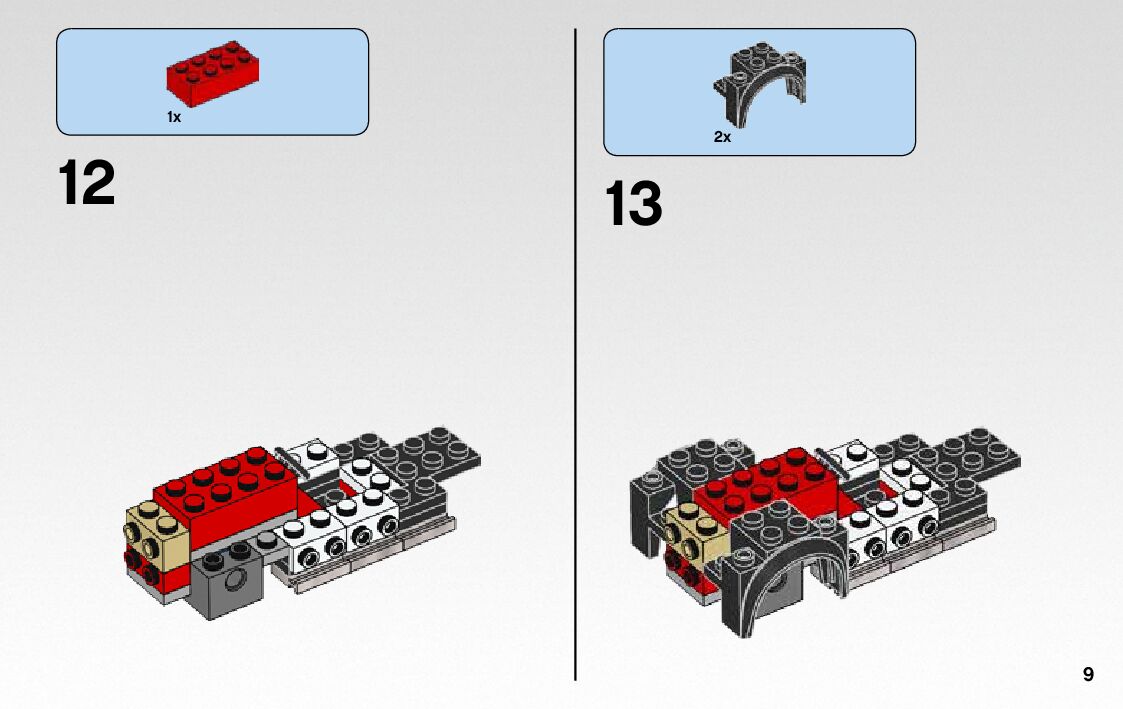 1x

12

2x

13

9