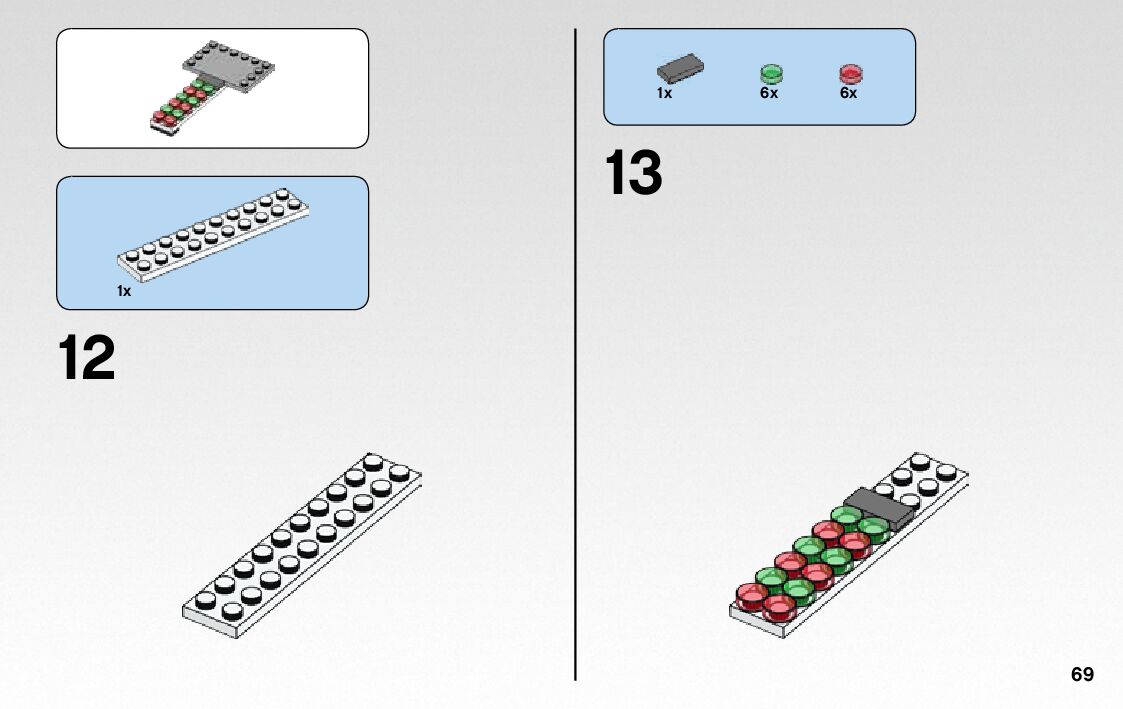 1x

12

1x 6x 6x

13

69