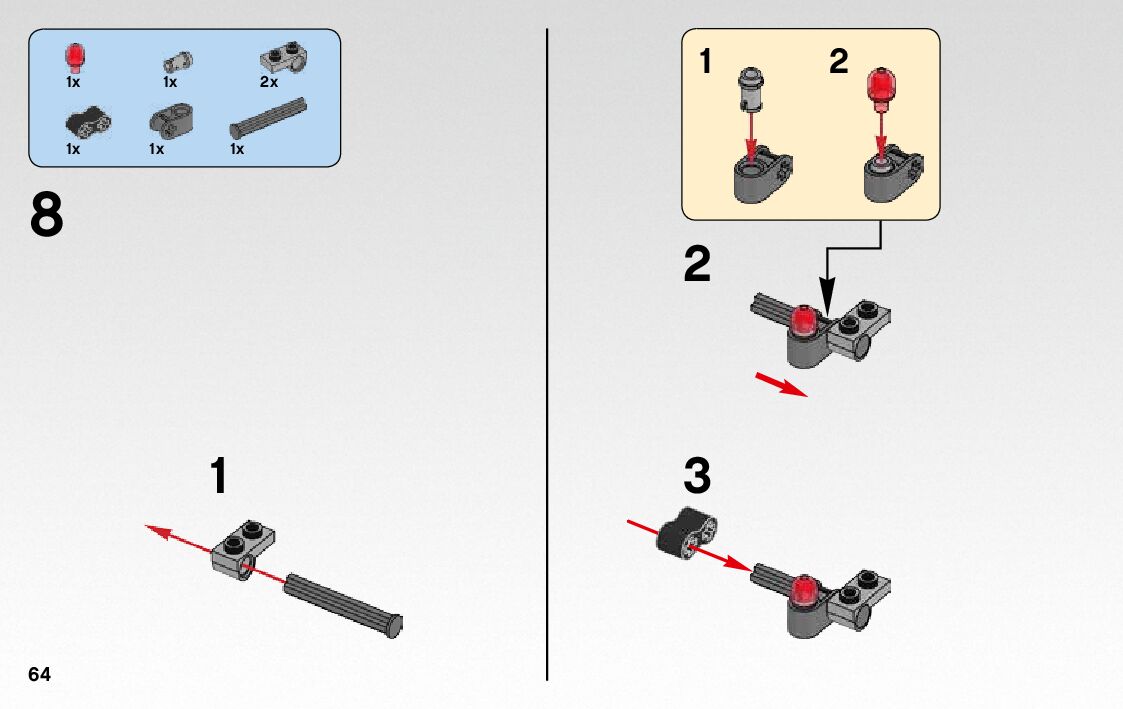 1x 1x 2x
1x 1x 1x

8

1

64

1 2

2

3