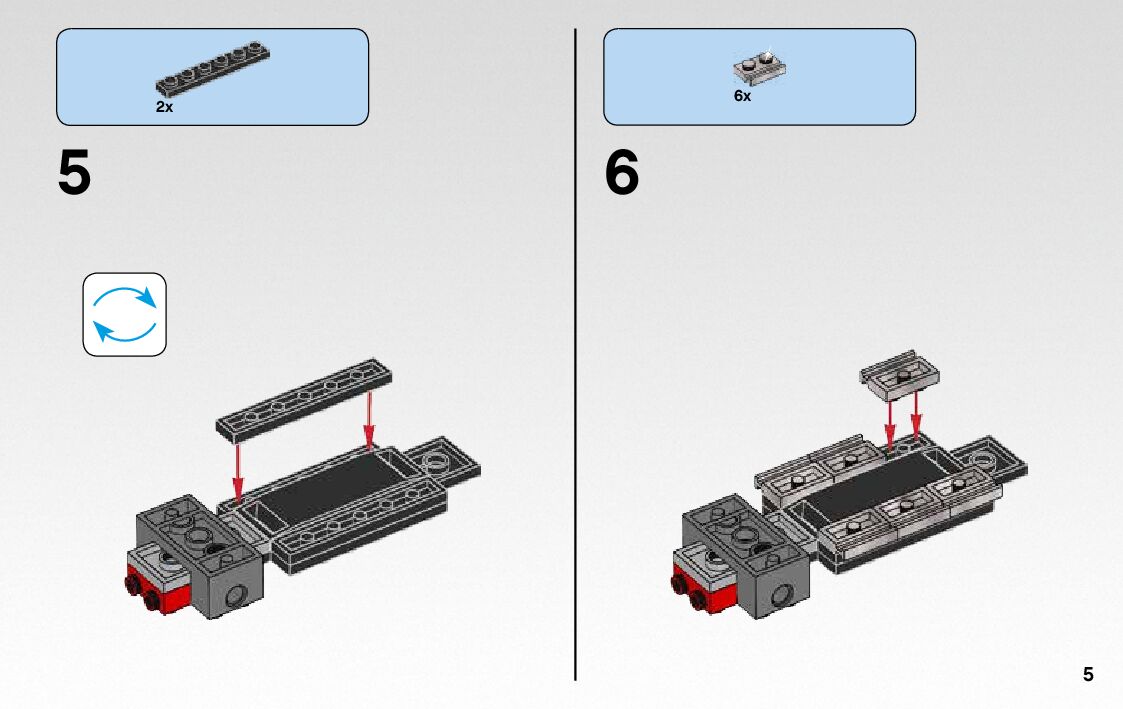 2x

5

6x

6

5