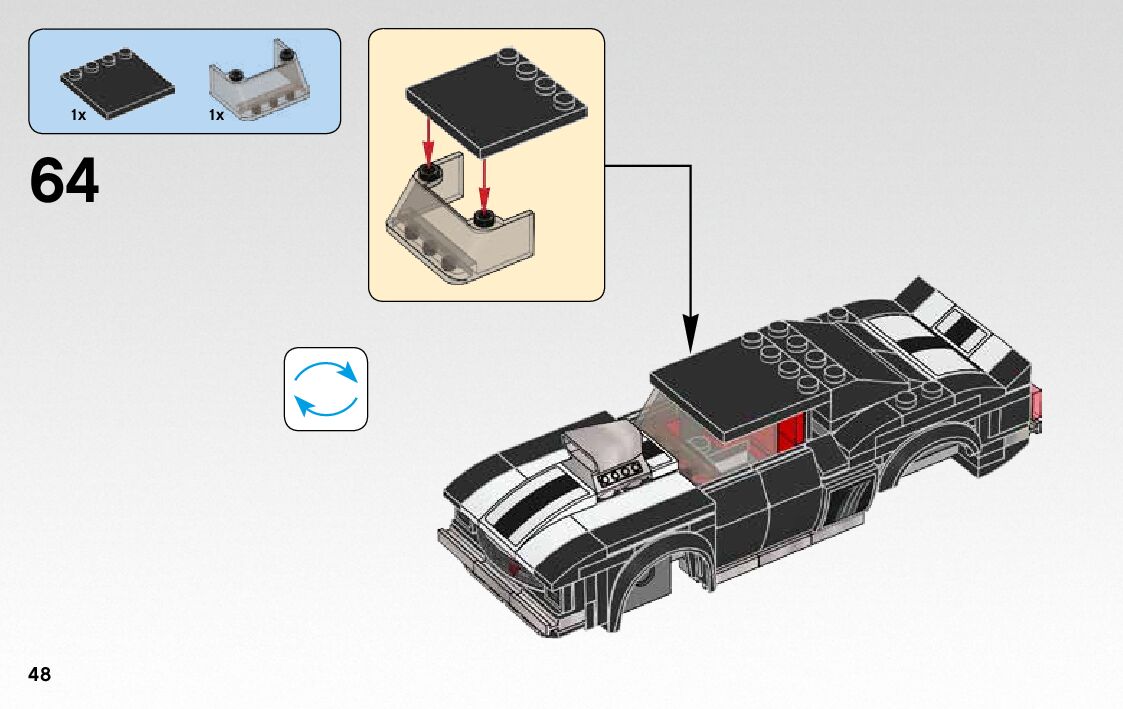 1x 1x

64

48